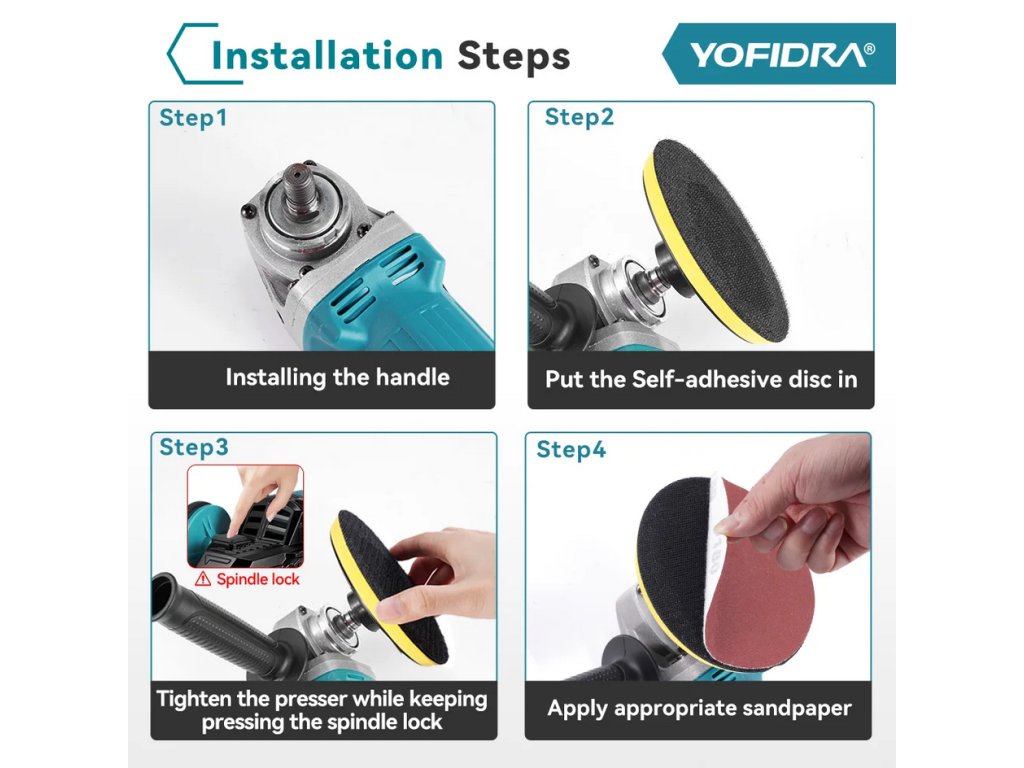 Installation Steps

YOFIDRA®

Step1

Installing the handle

Step2

Put the Self-adhesive disc in

Step3

Spindle lock

Tighten the presser while keeping pressing the spindle lock

Step4

Apply appropriate sandpaper