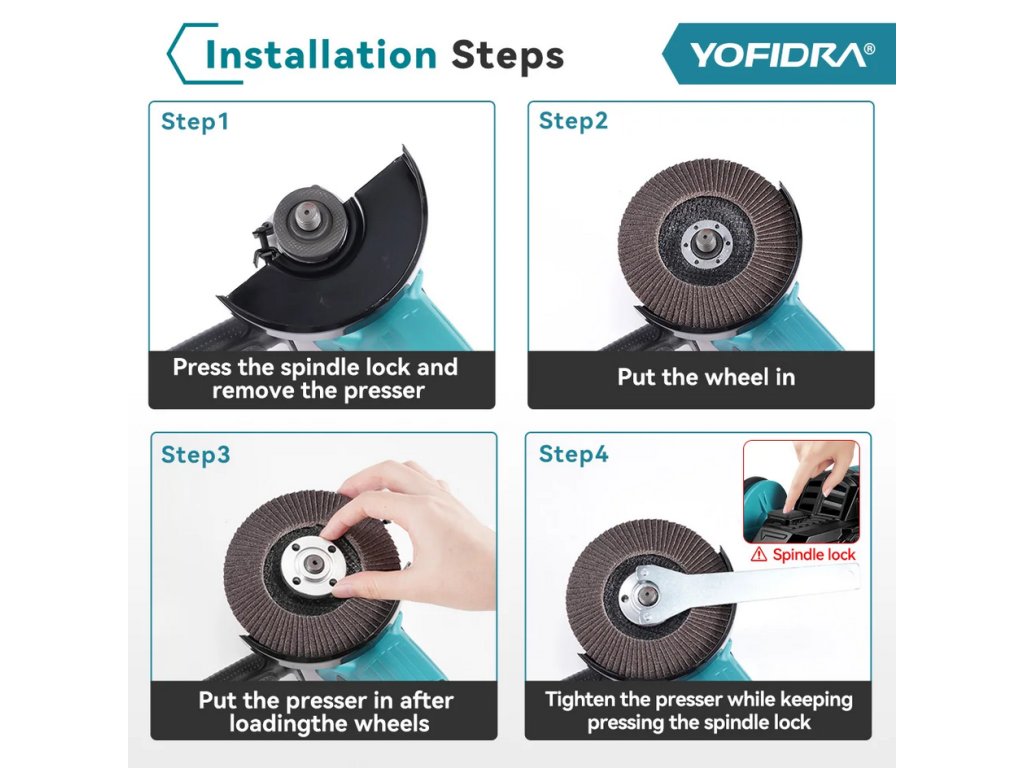 Installation Steps

YOFIDRA®

Step1

Press the spindle lock and remove the presser

Step2

Put the wheel in

Step3

Put the presser in after loadingthe wheels

Step4

Spindle lock

Tighten the presser while keeping pressing the spindle lock