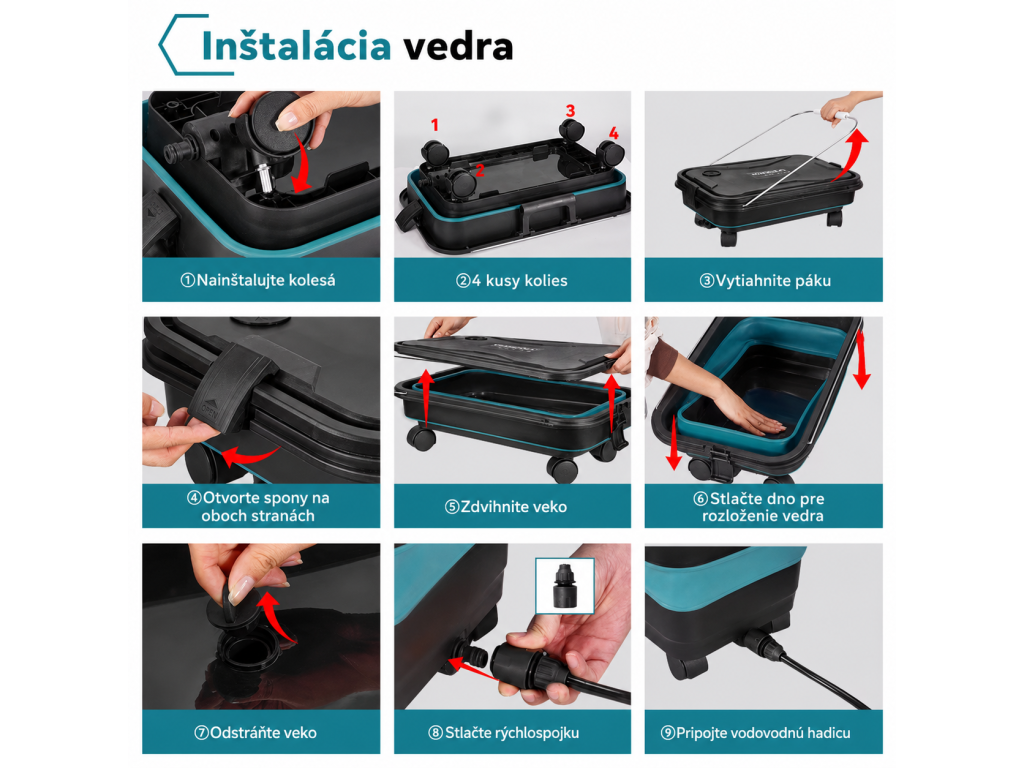 Inštalácia vedra

①Nainštalujte kolesá

1 2 3 4

②4 kusy kolies

③Vytiahnite páku

④Otvorte spony na oboch stranách

⑤Zdvihnite veko

⑥Stlačte dno pre rozloženie vedra

⑦Odstráňte veko

⑧Stlačte rýchlospojku

⑨Pripojte vodovodnú hadicu