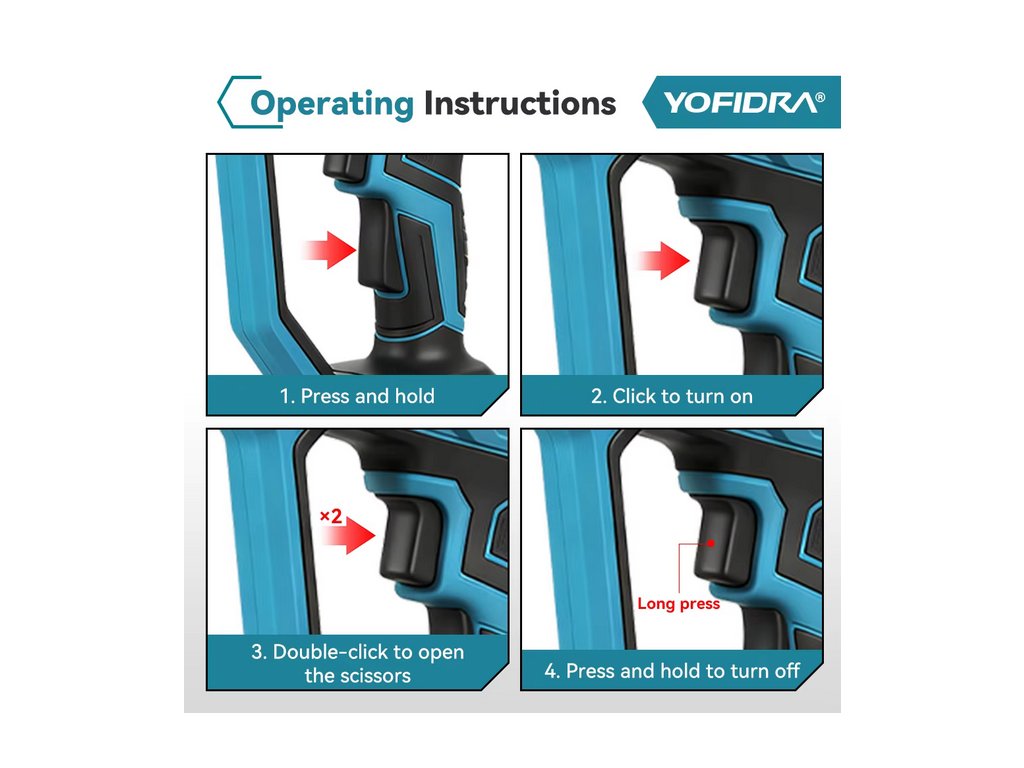 Operating Instructions

YOFIDRA®

1. Press and hold

2. Click to turn on

×2

3. Double-click to open the scissors

Long press

4. Press and hold to turn off