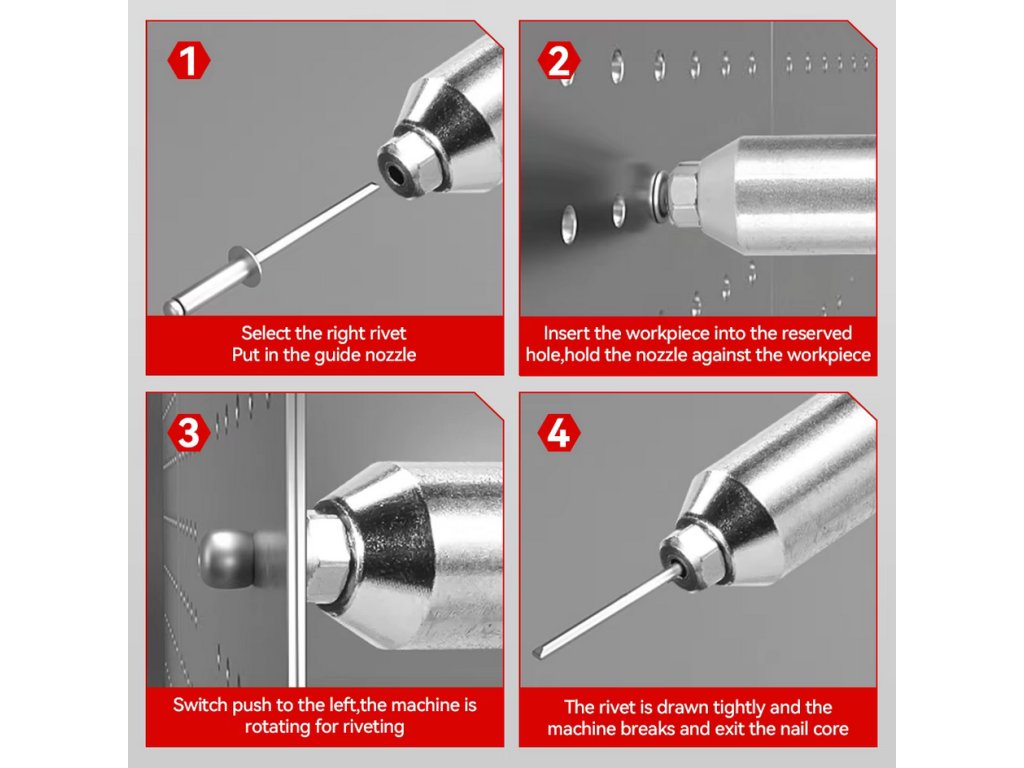 1

Select the right rivet
Put in the guide nozzle

2

Insert the workpiece into the reserved hole,hold the nozzle against the workpiece

3

Switch push to the left,the machine is rotating for riveting

4

The rivet is drawn tightly and the machine breaks and exit the nail core