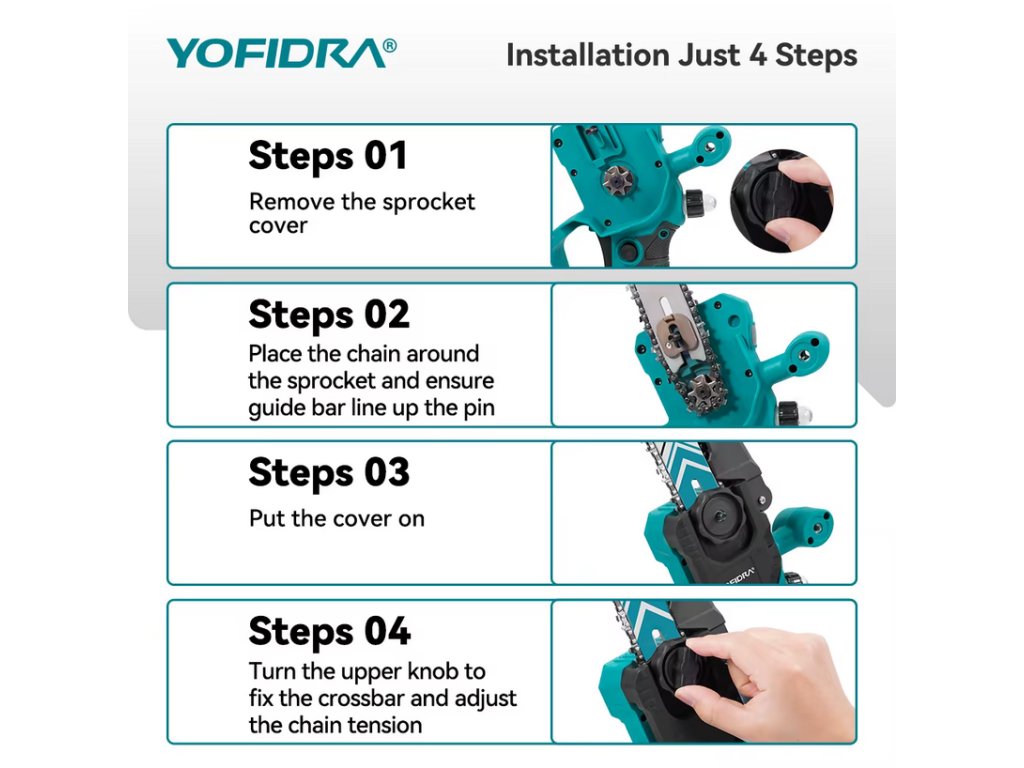 YOFIDRA®

Installation Just 4 Steps

Steps 01
Remove the sprocket cover

Steps 02
Place the chain around the sprocket and ensure guide bar line up the pin

Steps 03
Put the cover on

YOFIDRA

Steps 04
Turn the upper knob to fix the crossbar and adjust the chain tension