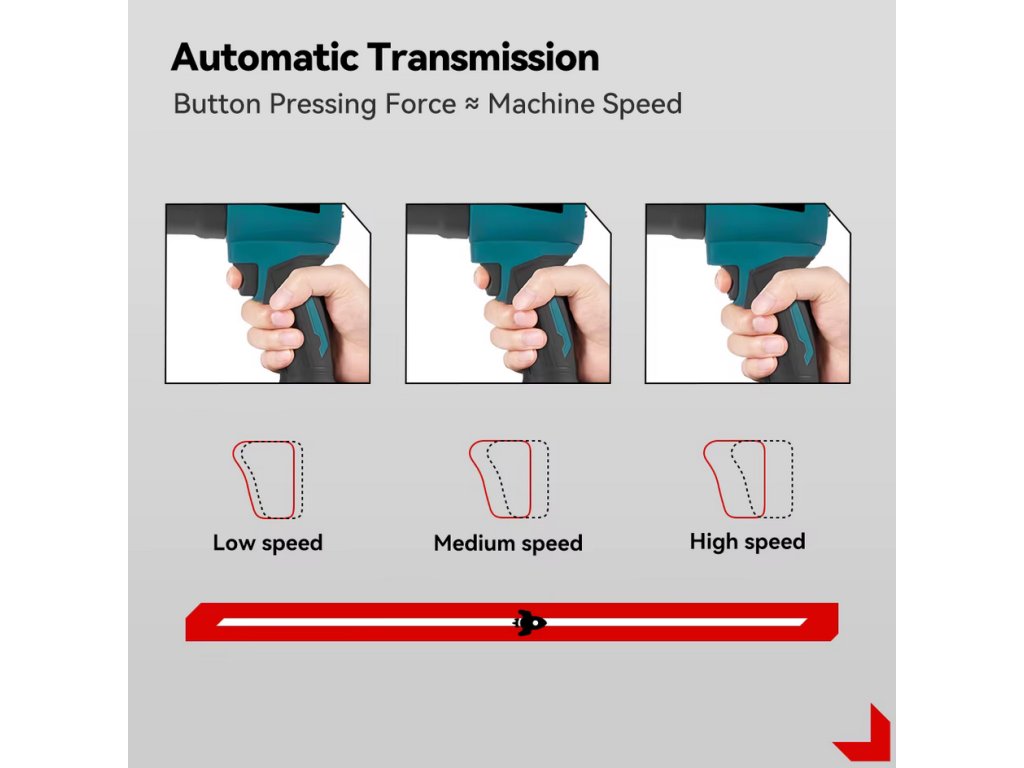 Automatic Transmission
Button Pressing Force ≈ Machine Speed

Low speed
Medium speed
High speed