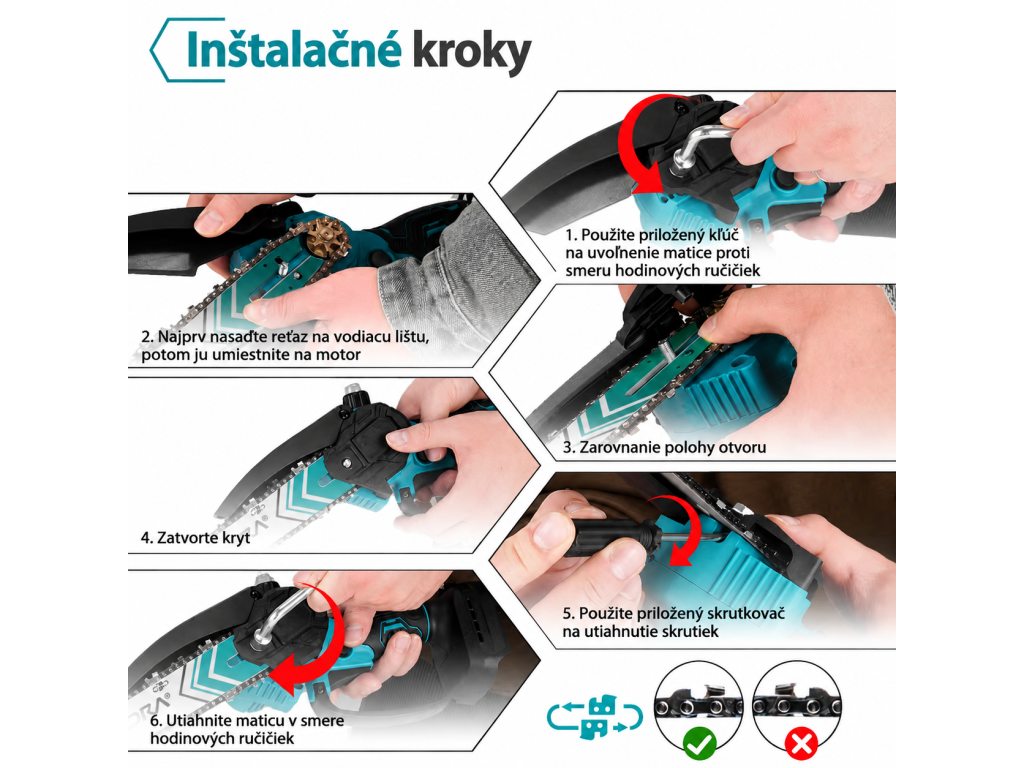 Inštalačné kroky

1. Použite priložený kľúč na uvoľnenie matice proti smeru hodinových ručičiek

2. Najprv nasaďte reťaz na vodiacu lištu, potom ju umiestnite na motor

3. Zarovnanie polohy otvoru

4. Zatvorte kryt

5. Použite priložený skrutkovač na utiahnutie skrutiek

6. Utiahnite maticu v smere hodinových ručičiek