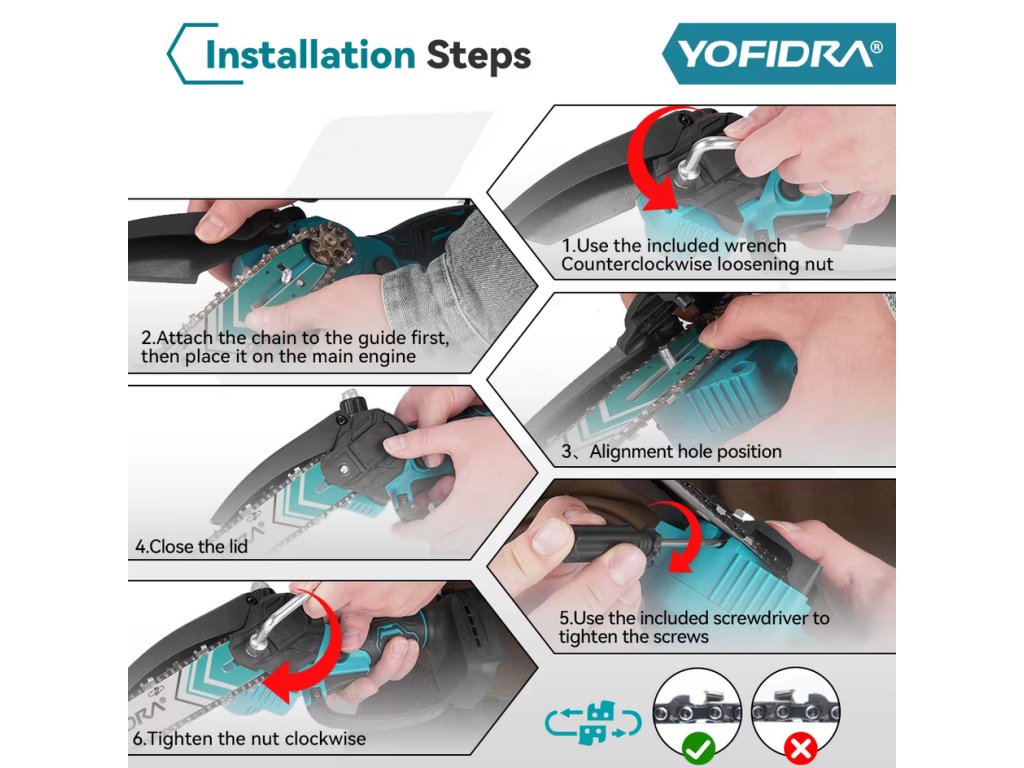 Installation Steps

YOFIDRA®

1.Use the included wrench Counterclockwise loosening nut

2.Attach the chain to the guide first, then place it on the main engine

3、Alignment hole position

4.Close the lid

5.Use the included screwdriver to tighten the screws

6.Tighten the nut clockwise