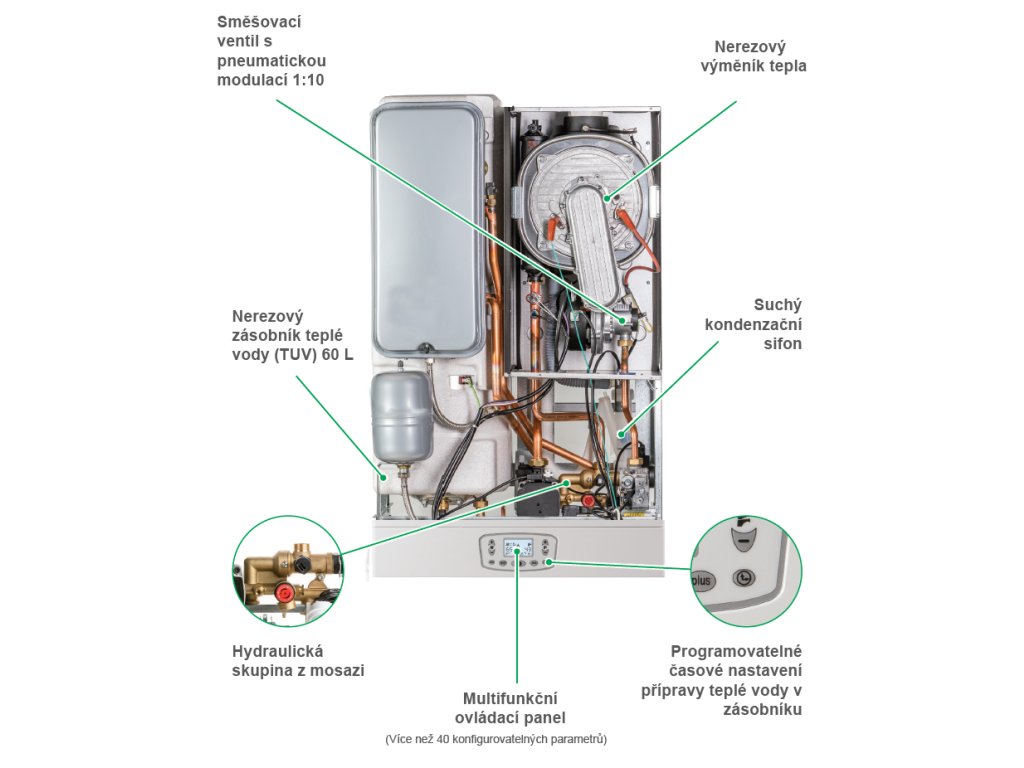 Směšovací ventil s pneumatickou modulací 1:10

Nerezový výměník tepla

Nerezový zásobník teplé vody (TUV) 60 L

Suchý kondenzační sifon

plus

Hydraulická skupina z mosazi

Multifunkční ovládací panel
(Více než 40 konfigurovatelných parametrů)

Programovatelné časové nastavení přípravy teplé vody v zásobníku