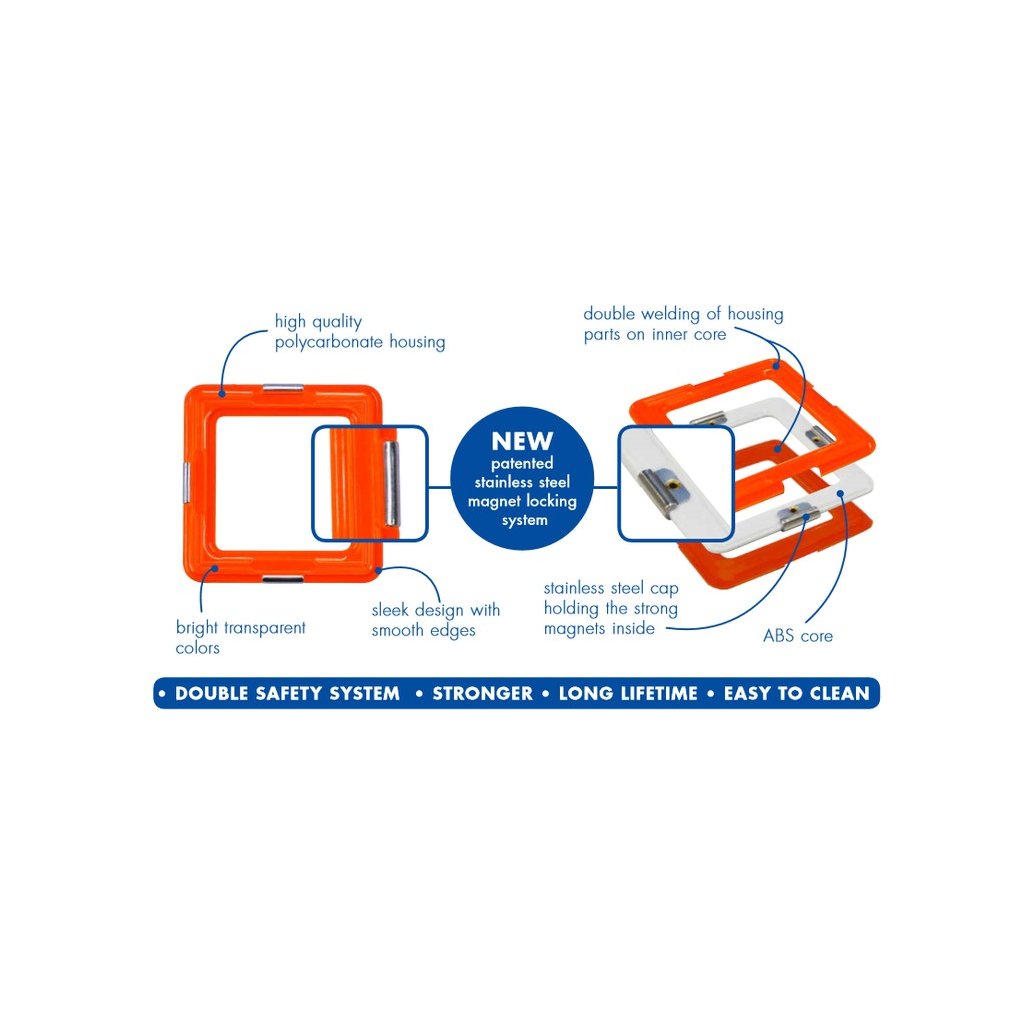 high quality polycarbonate housing

double welding of housing parts on inner core

NEW
patented stainless steel magnet locking system

bright transparent colors

sleek design with smooth edges

stainless steel cap holding the strong magnets inside

ABS core

• DOUBLE SAFETY SYSTEM • STRONGER • LONG LIFETIME • EASY TO CLEAN