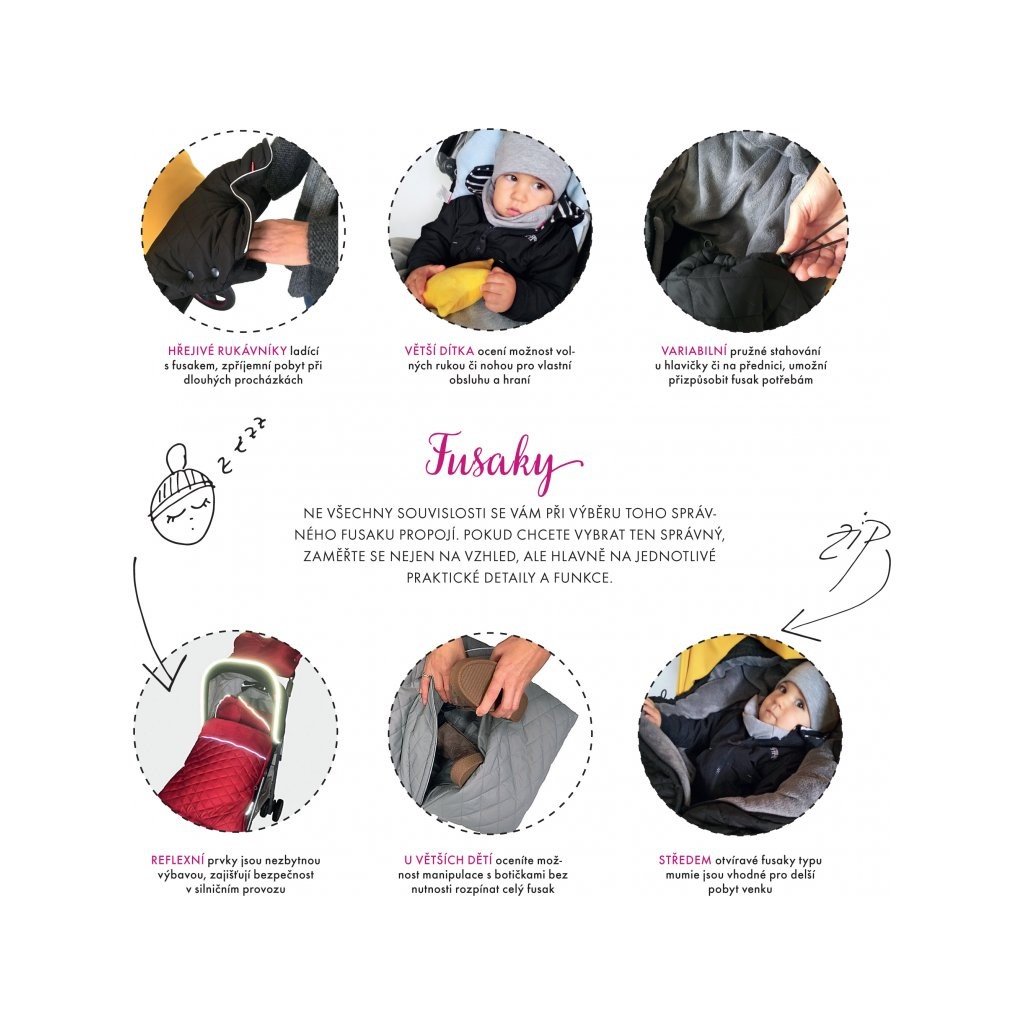 HŘEJIVÉ RUKÁVNÍKY ladící s fusakem, zpříjemní pobyt při dlouhých procházkách

VĚTŠÍ DÍTKA ocení možnost volných rukou či nohou pro vlastní obsluhu a hraní

VARIABILNÍ pružné stahování u hlavičky či na přednici, umožní přizpůsobit fusak potřebám

z z z z

Fusaky

NE VŠECHNY SOUVISLOSTI SE VÁM PŘI VÝBĚRU TOHO SPRÁVNÉHO FUSAKU PROPOJÍ. POKUD CHCETE VYBRAT TEN SPRÁVNÝ, ZAMĚŘTE SE NEJEN NA VZHLED, ALE HLAVNĚ NA JEDNOTLIVÉ PRAKTICKÉ DETAILY A FUNKCE.

ZIP

REFLEXNÍ prvky jsou nezbytnou výbavou, zajišťují bezpečnost v silničním provozu

U VĚTŠÍCH DĚTÍ oceníte možnost manipulace s botičkami bez nutnosti rozpínat celý fusak

STŘEDEM otvíravé fusaky typu mumie jsou vhodné pro delší pobyt venku