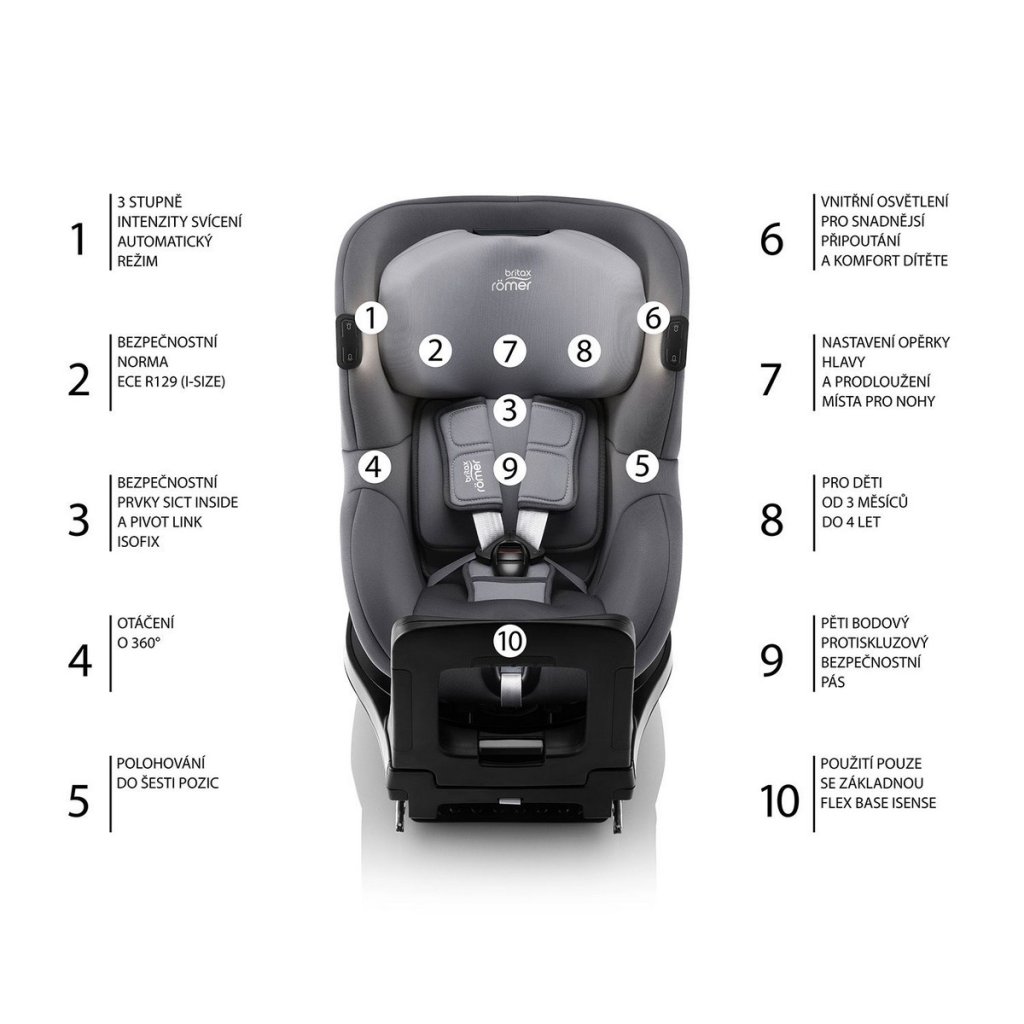 1
3 STUPNĚ INTENZITY SVÍCENÍ AUTOMATICKÝ REŽIM

2
BEZPEČNOSTNÍ NORMA ECE R129 (I-SIZE)

3
BEZPEČNOSTNÍ PRVKY SICT INSIDE A PIVOT LINK ISOFIX

4
OTÁČENÍ O 360°

5
POLOHOVÁNÍ DO ŠESTI POZIC

britax
römer

1 2 7 8 6
3
4 9 5
britax
römer
10

6
VNITŘNÍ OSVĚTLENÍ PRO SNADNĚJŠÍ PŘIPOUTÁNÍ A KOMFORT DÍTĚTE

7
NASTAVENÍ OPĚRKY HLAVY A PRODLOUŽENÍ MÍSTA PRO NOHY

8
PRO DĚTI OD 3 MĚSÍCŮ DO 4 LET

9
PĚTI BODOVÝ PROTISKLUZOVÝ BEZPEČNOSTNÍ PÁS

10
POUŽITÍ POUZE SE ZÁKLADNOU FLEX BASE ISENSE