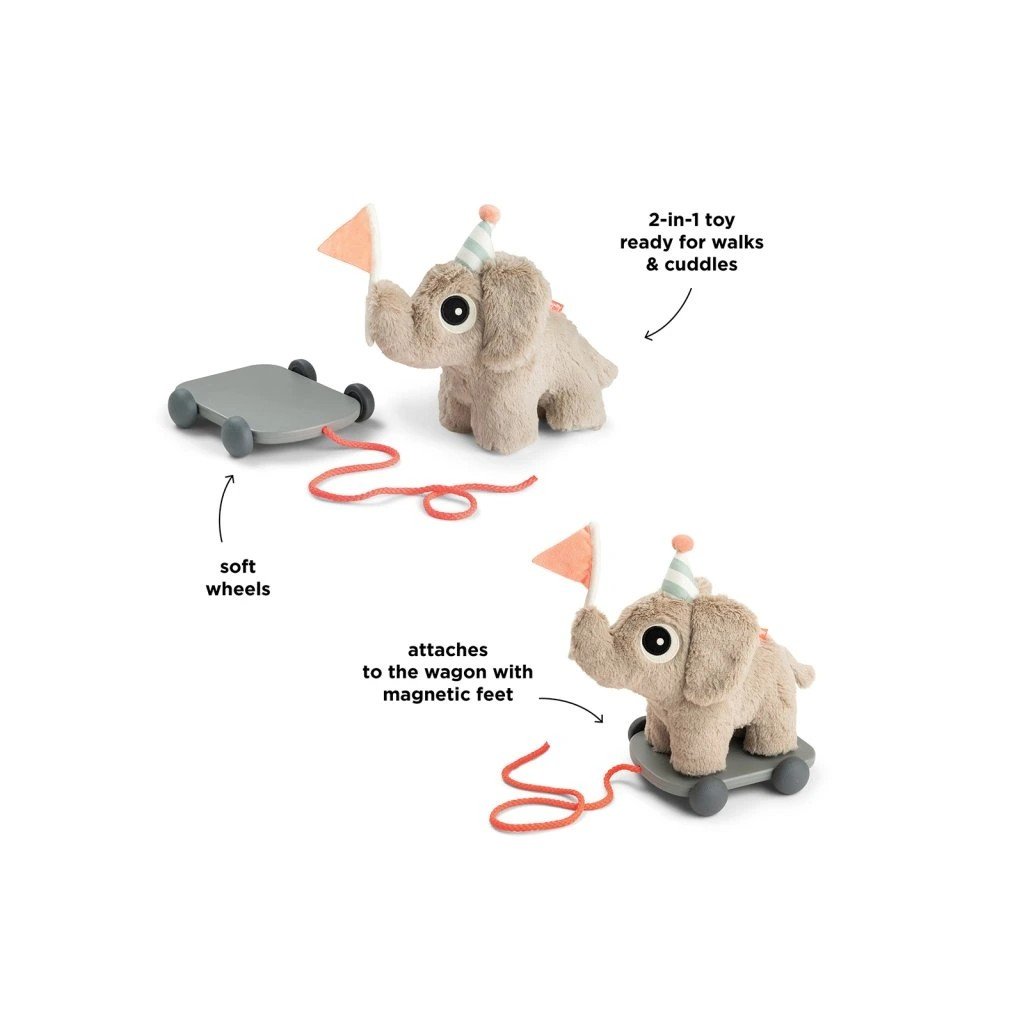 2-in-1 toy
ready for walks
& cuddles

soft
wheels

attaches
to the wagon with
magnetic feet