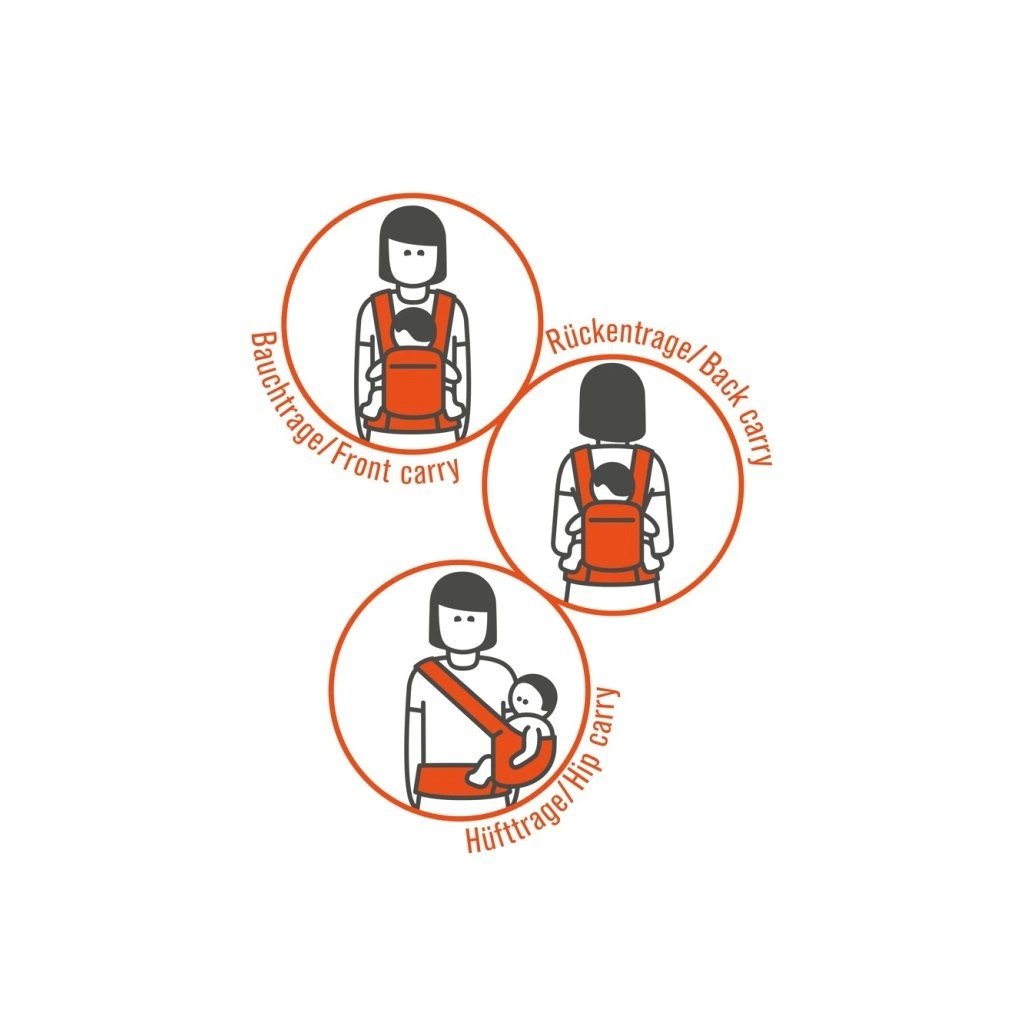 Bauchtrage/Front carry

Rückentrage/Back carry

Hüfttrage/Hip carry