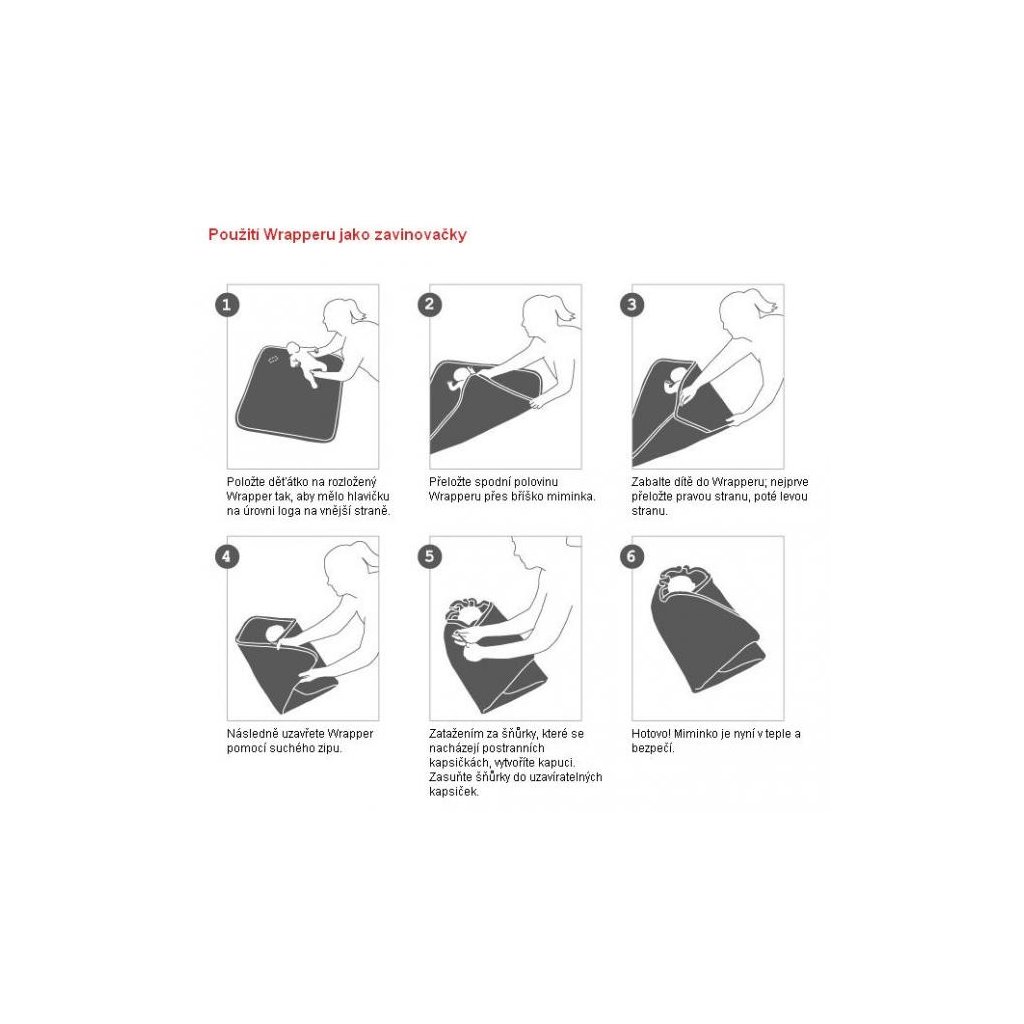 Použiti Wrapperu jako zavinovačky

1

Položte děťátko na rozložený Wrapper tak, aby mělo hlavičku na úrovni loga na vnější straně.

2

Přeložte spodní polovinu Wrapperu přes bříško miminka.

3

Zabalte dítě do Wrapperu; nejprve přeložte pravou stranu, poté levou stranu.

4

Následně uzavřete Wrapper pomocí suchého zipu.

5

Zatažením za šňůrky, které se nacházejí postranních kapsičkách, vytvoříte kapuci. Zasuňte šňůrky do uzavíratelných kapsiček.

6

Hotovo! Miminko je nyní v teple a bezpečí.