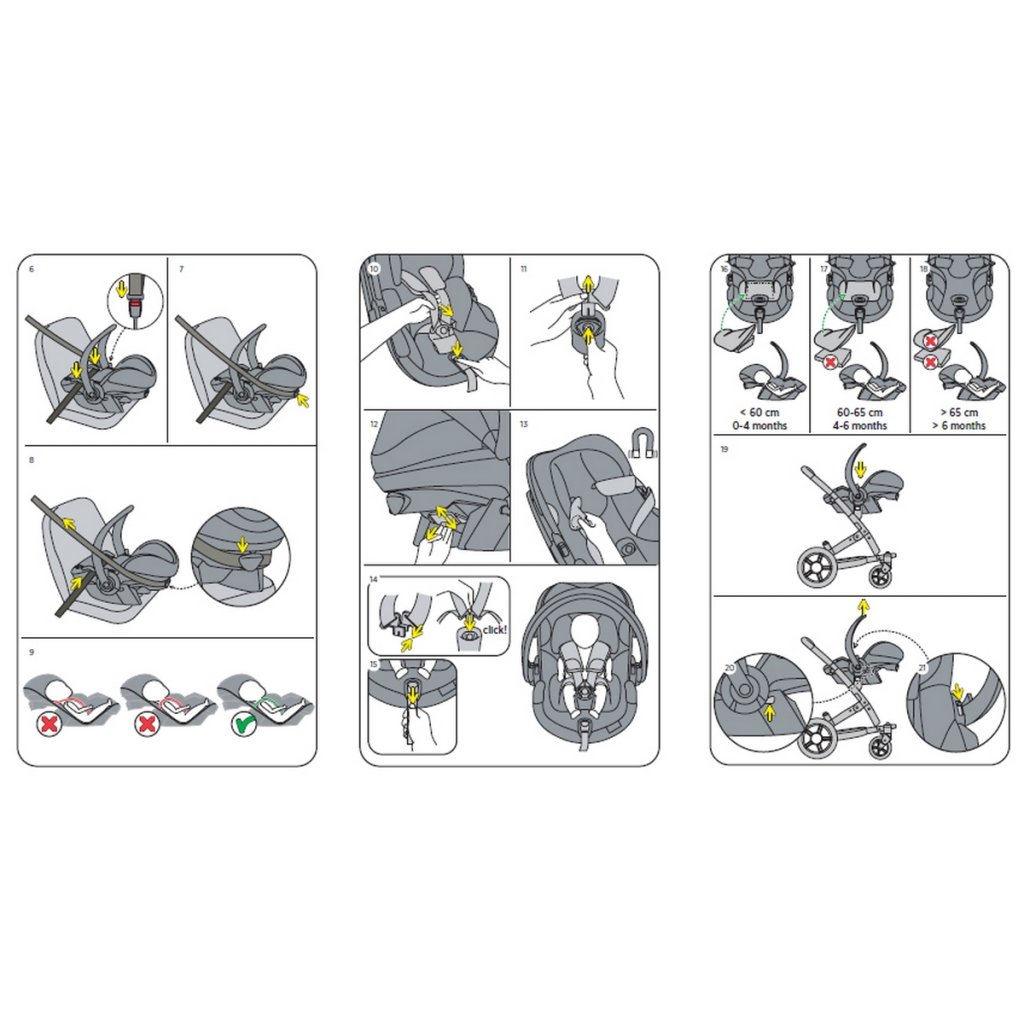 6

7

8

9

10

11

12

13

14

click!

15

16

17

18

< 60 cm
0-4 months

60-65 cm
4-6 months

> 65 cm
> 6 months

19

20

21