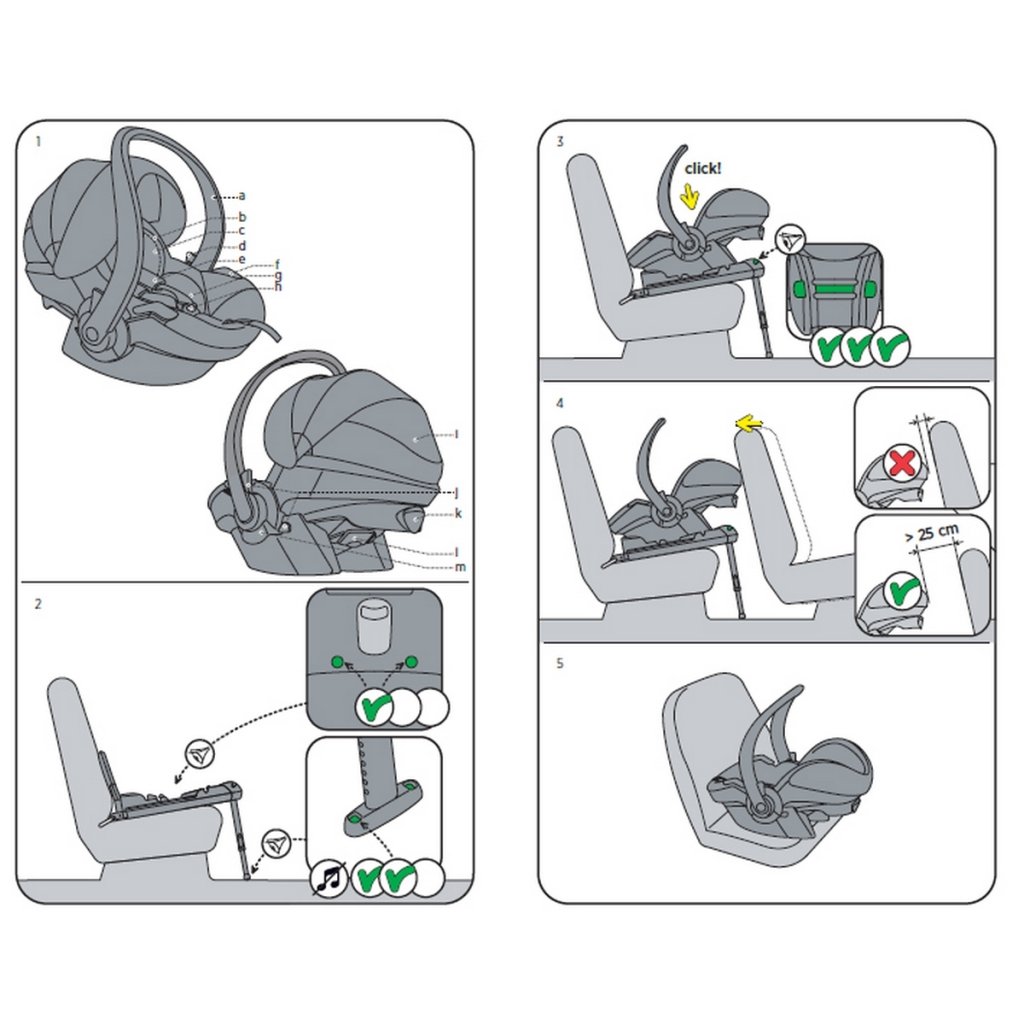 1

a
b
c
d
e
f
g
h

i
j
k
l
m

2

3

click!

4

> 25 cm

5