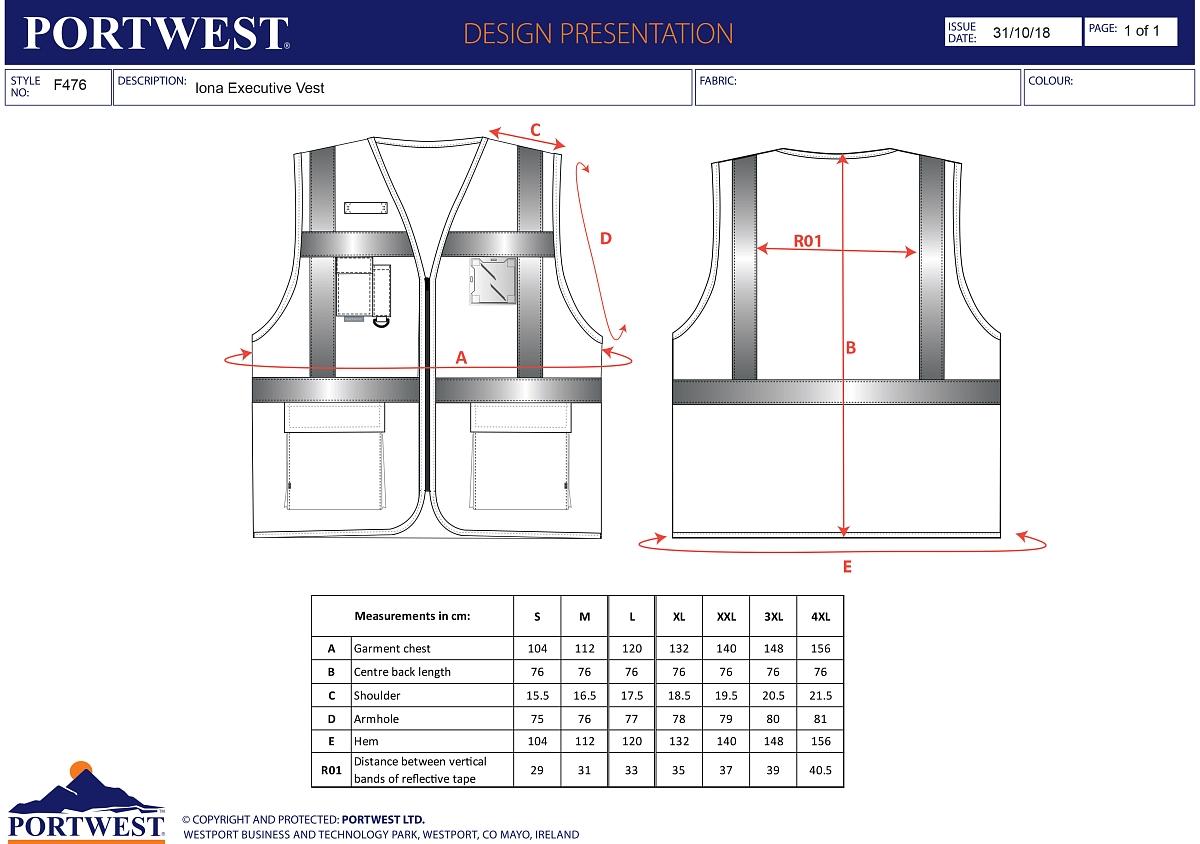 PORTWEST®

DESIGN PRESENTATION

ISSUE DATE: 31/10/18

PAGE: 1 of 1

STYLE NO: F476

DESCRIPTION: Iona Executive Vest

FABRIC:

COLOUR:

C

D

A

R01

B

E

| | Measurements in cm: | S | M | L | XL | XXL | 3XL | 4XL |
|---|---|---|---|---|---|---|---|---|
| A | Garment chest | 104 | 112 | 120 | 132 | 140 | 148 | 156 |
| B | Centre back length | 76 | 76 | 76 | 76 | 76 | 76 | 76 |
| C | Shoulder | 15.5 | 16.5 | 17.5 | 18.5 | 19.5 | 20.5 | 21.5 |
| D | Armhole | 75 | 76 | 77 | 78 | 79 | 80 | 81 |
| E | Hem | 104 | 112 | 120 | 132 | 140 | 148 | 156 |
| R01 | Distance between vertical bands of reflective tape | 29 | 31 | 33 | 35 | 37 | 39 | 40.5 |

PORTWEST®

© COPYRIGHT AND PROTECTED: PORTWEST LTD.
WESTPORT BUSINESS AND TECHNOLOGY PARK, WESTPORT, CO MAYO, IRELAND