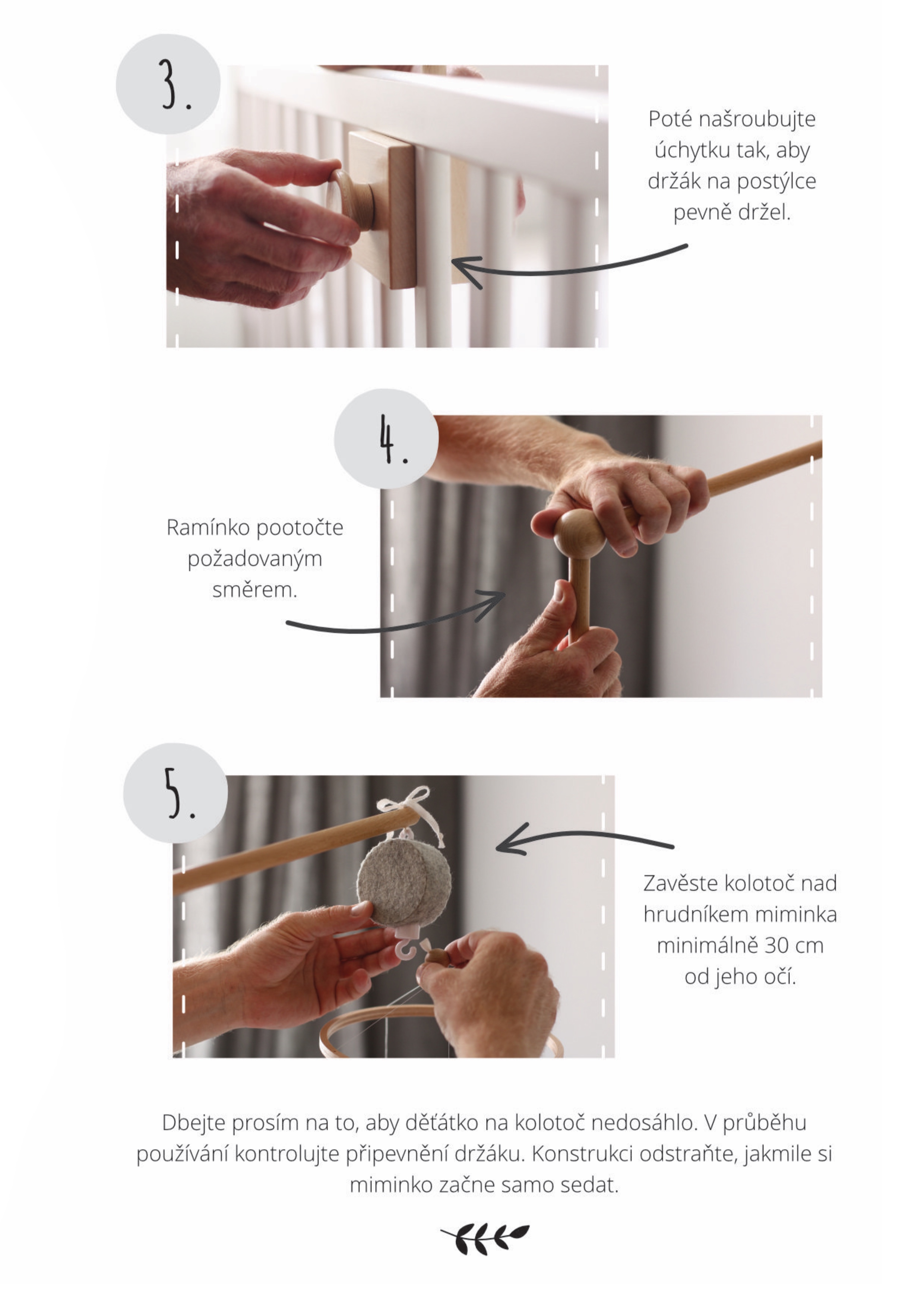 3.

Poté našroubujte úchytku tak, aby držák na postýlce pevně držel.

4.

Ramínko pootočte požadovaným směrem.

5.

Zavěste kolotoč nad hrudníkem miminka minimálně 30 cm od jeho očí.

Dbejte prosím na to, aby děťátko na kolotoč nedosáhlo. V průběhu používání kontrolujte připevnění držáku. Konstrukci odstraňte, jakmile si miminko začne samo sedat.