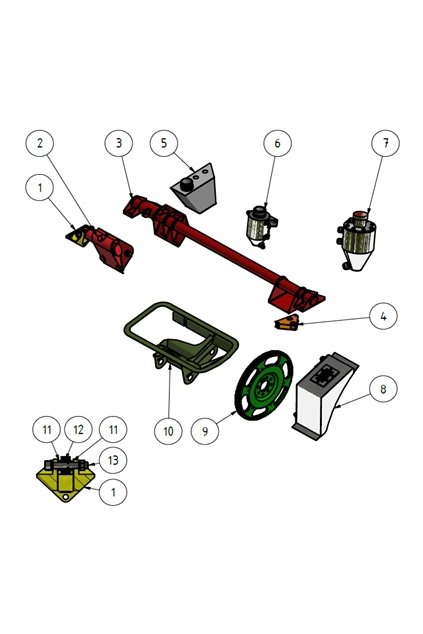 2
3
5
6
7
1
4
8
10
9
11
12
11
13
1