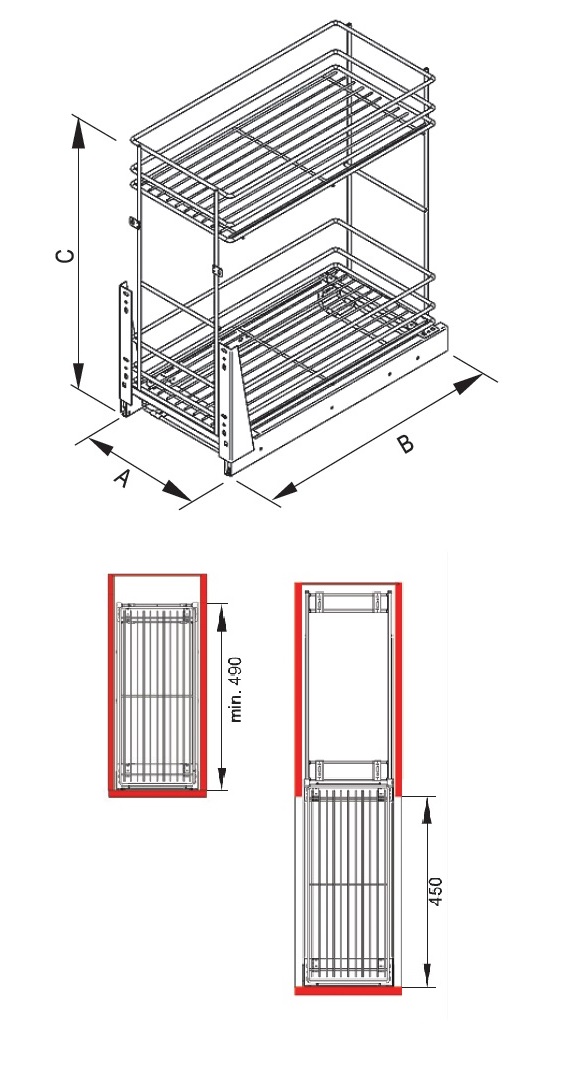 C
A
B
min. 490
450