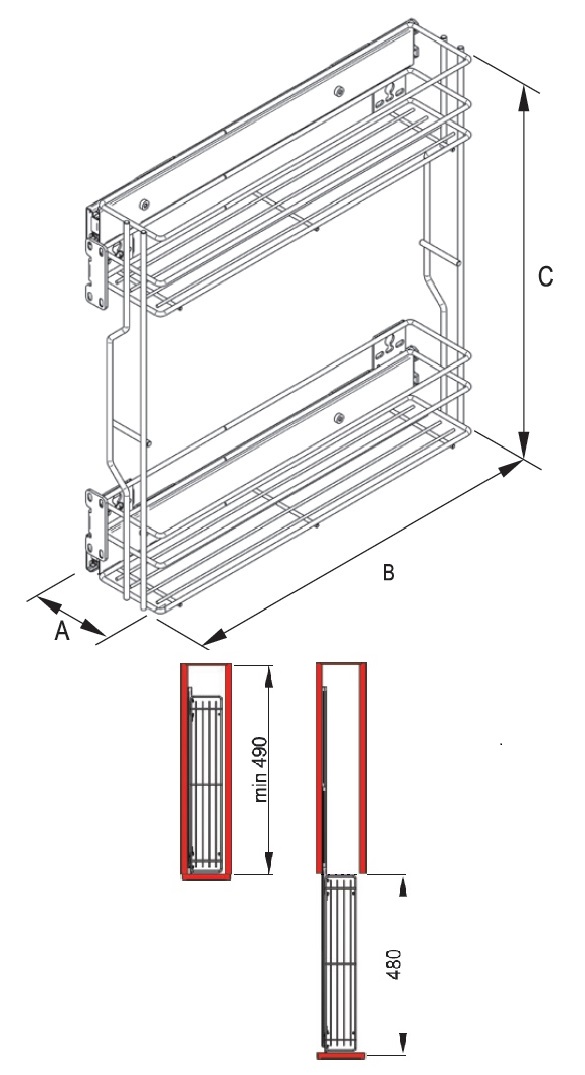 C

B

A

min 490

480