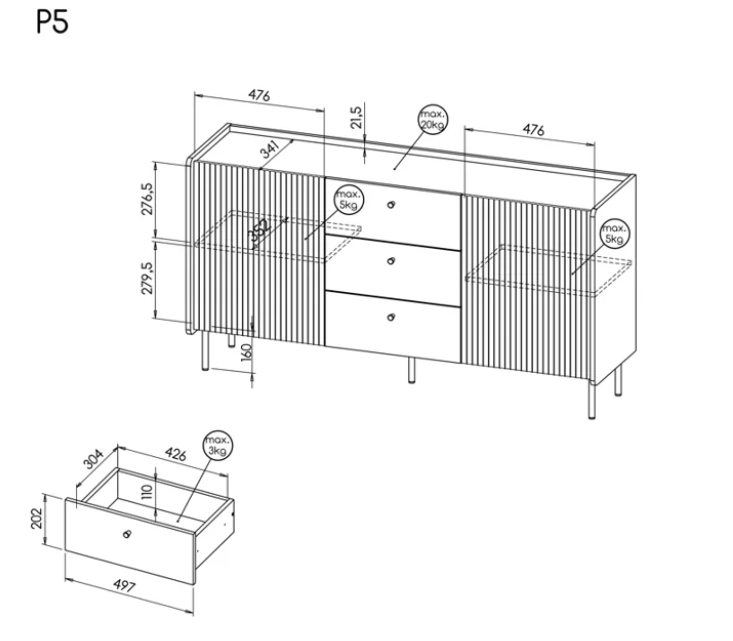 P5

476
21,5
max. 20kg
476
341
276,5
max. 5kg
352
max. 5kg
279,5
160

304
426
max. 3kg
110
202
497