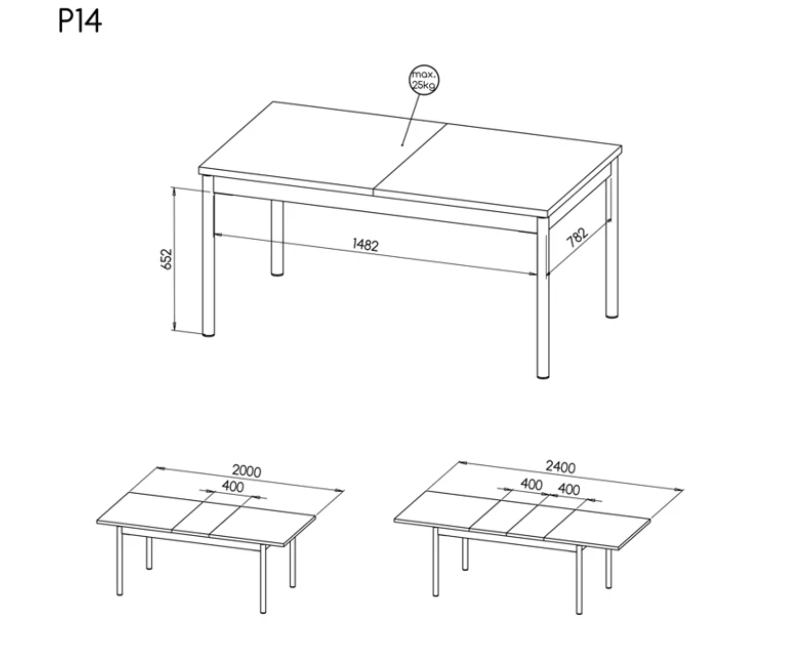 P14

max.
25kg

652

1482

782

2000
400

2400
400 400