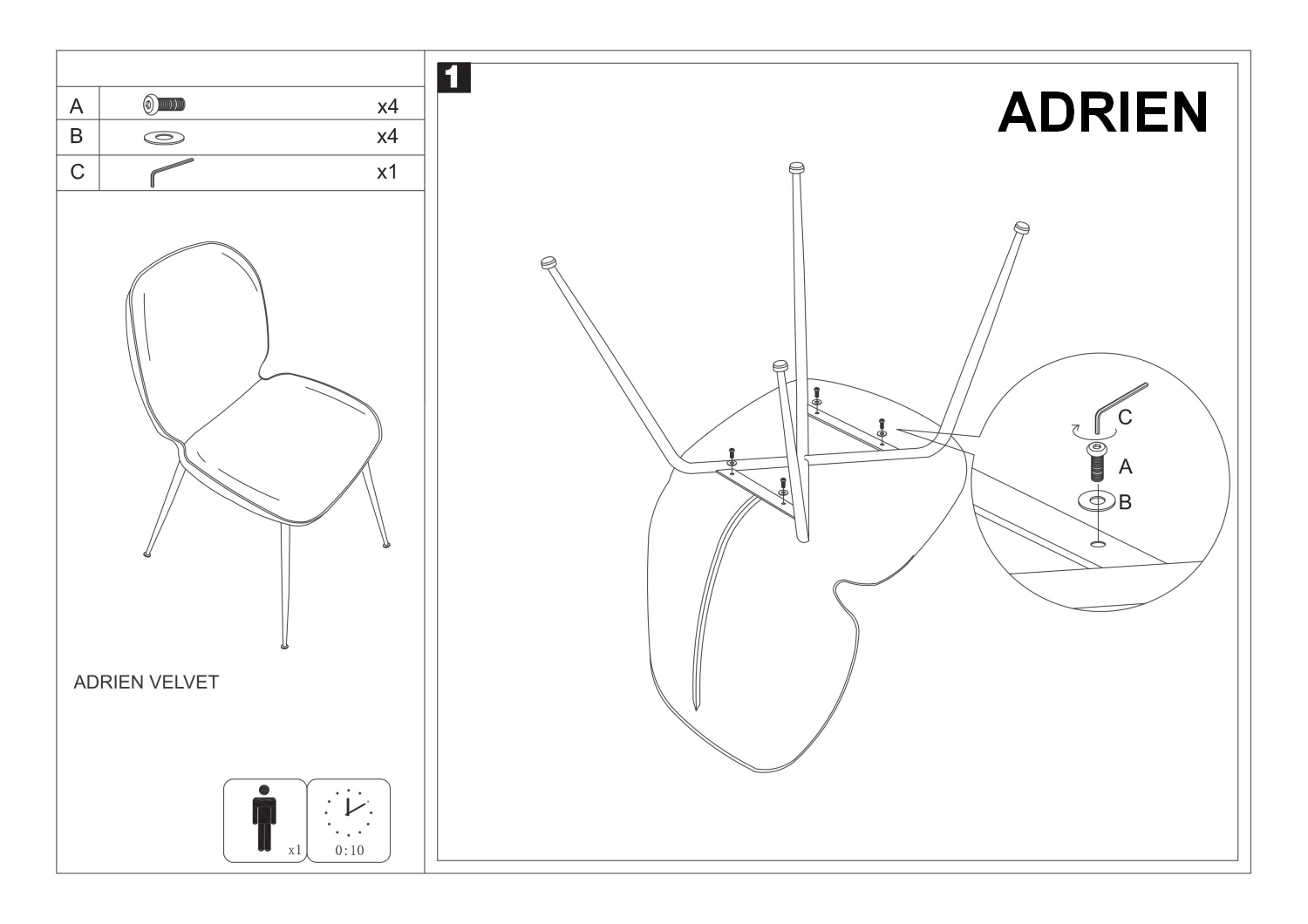 | A | | x4 |
|---|---|---|
| B | | x4 |
| C | | x1 |

ADRIEN VELVET

x1

0:10

1

ADRIEN

C

A

B