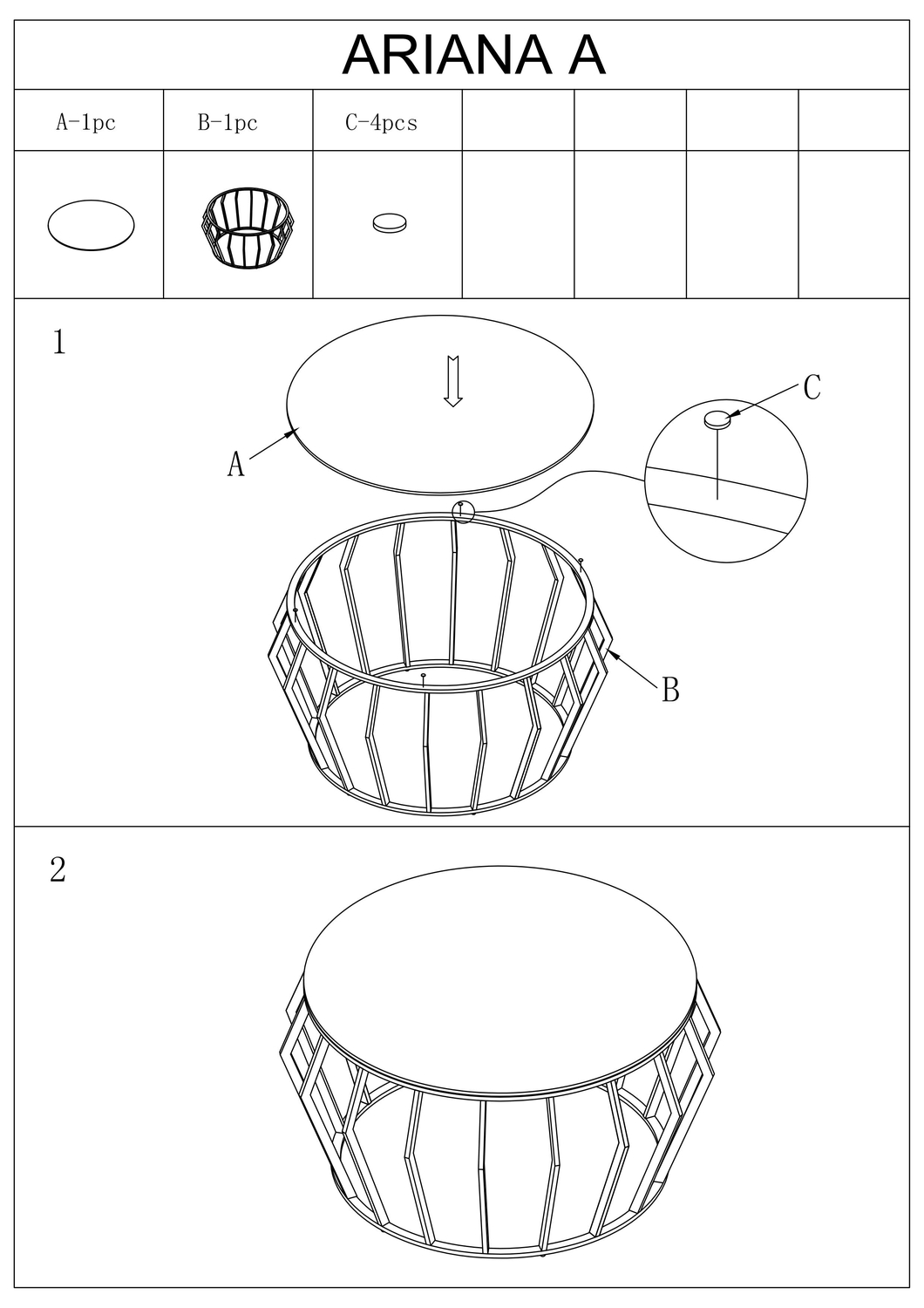 ARIANA A

| A-1pc | B-1pc | C-4pcs | | | | |
|---|---|---|---|---|---|---|
| | | | | | | |

1

A

C

B

2