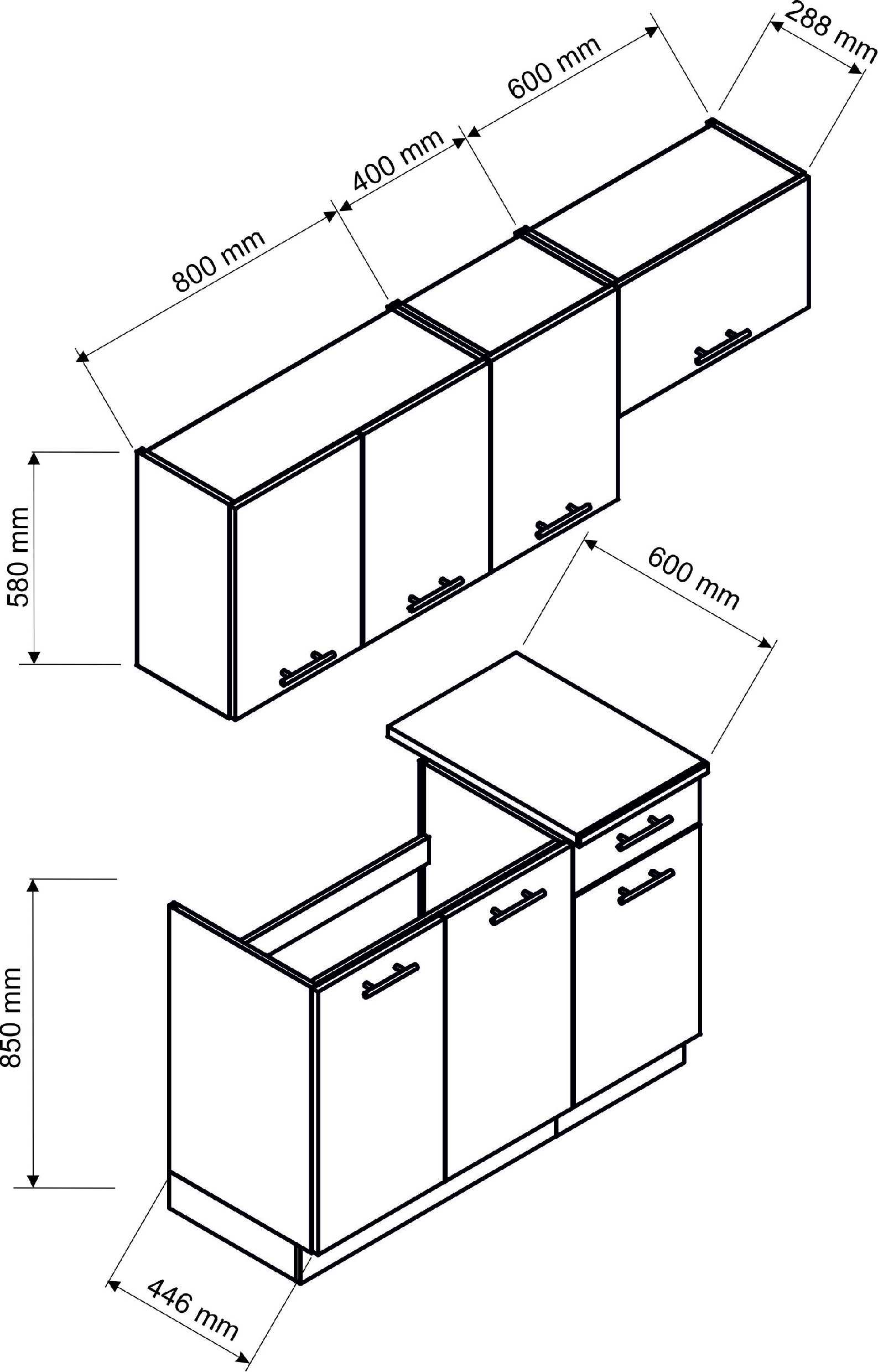 288 mm
600 mm
400 mm
800 mm
580 mm
600 mm
850 mm
446 mm