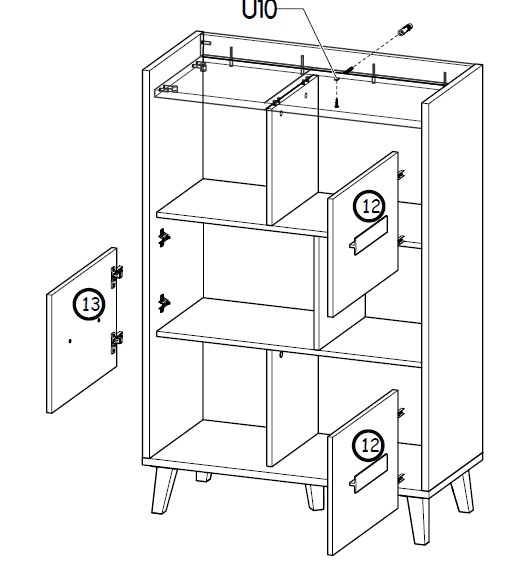 U10

12

13

12