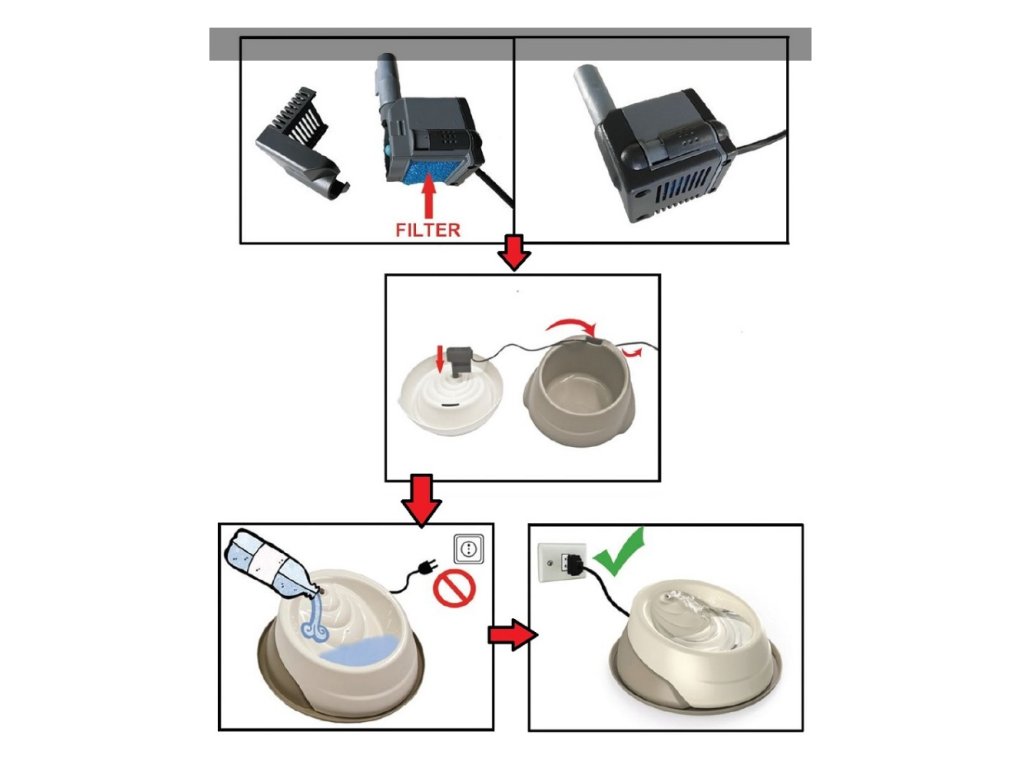 FILTER