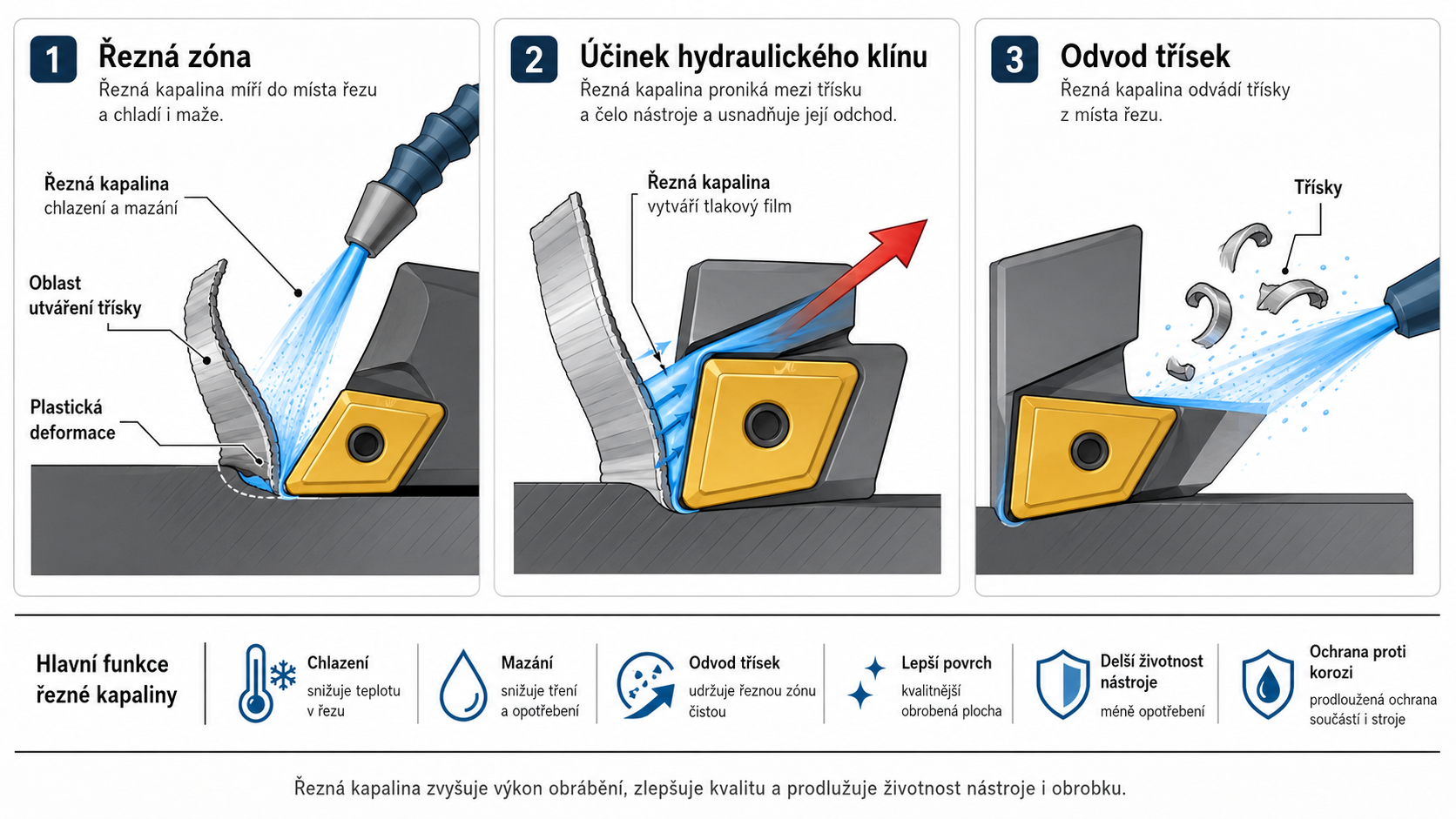 1 Řezná zóna

Řezná kapalina míří do místa řezu a chladí i maže.

Řezná kapalina
chlazení a mazání

Oblast utváření třísky

Plastická deformace

2 Účinek hydraulického klínu

Řezná kapalina proniká mezi třísku a čelo nástroje a usnadňuje její odchod.

Řezná kapalina
vytváří tlakový film

3 Odvod třísek

Řezná kapalina odvádí třísky z místa řezu.

Třísky

Hlavní funkce řezné kapaliny

Chlazení
snižuje teplotu v řezu

Mazání
snižuje tření a opotřebení

Odvod třísek
udržuje řeznou zónu čistou

Lepší povrch
kvalitnější obrobená plocha

Delší životnost nástroje
méně opotřebení

Ochrana proti korozi
prodloužená ochrana součástí i stroje

Řezná kapalina zvyšuje výkon obrábění, zlepšuje kvalitu a prodlužuje životnost nástroje i obrobku.