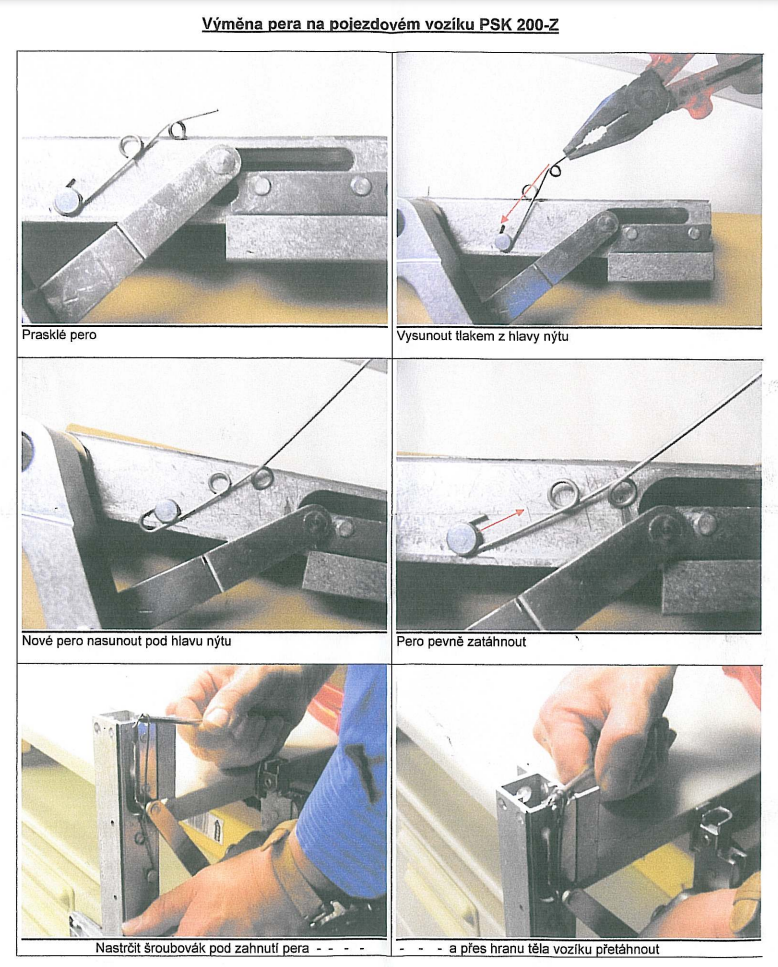 Výměna pera na pojezdovém vozíku PSK 200-Z

Prasklé pero

Vysunout tlakem z hlavy nýtu

Nové pero nasunout pod hlavu nýtu

Pero pevně zatáhnout

Nastrčit šroubovák pod zahnutí pera - - - -

- - - a přes hranu těla vozíku přetáhnout