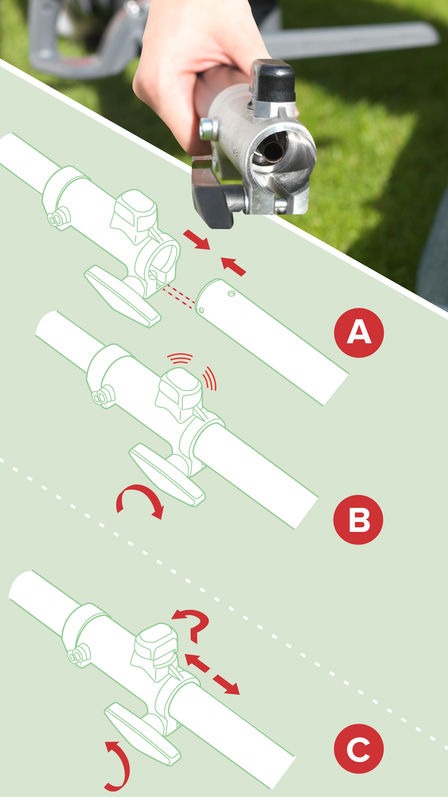 A

B

C