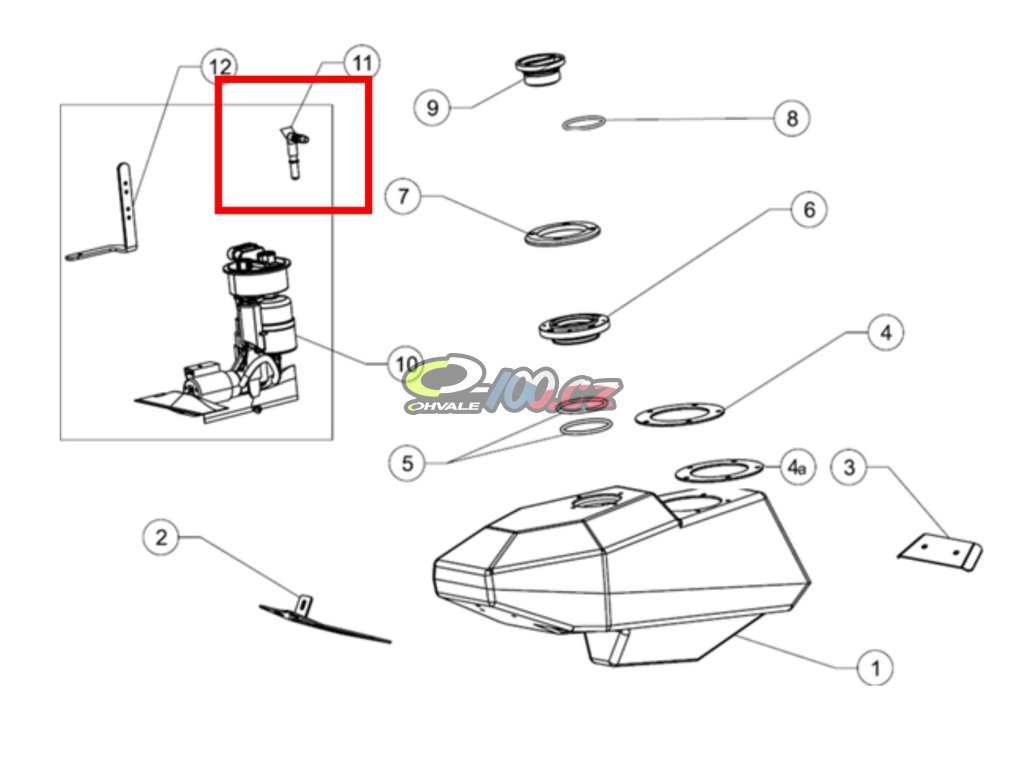 12
11
9
8
7
6
10
4
OHVALE
100.cz
5
4a
3
2
1