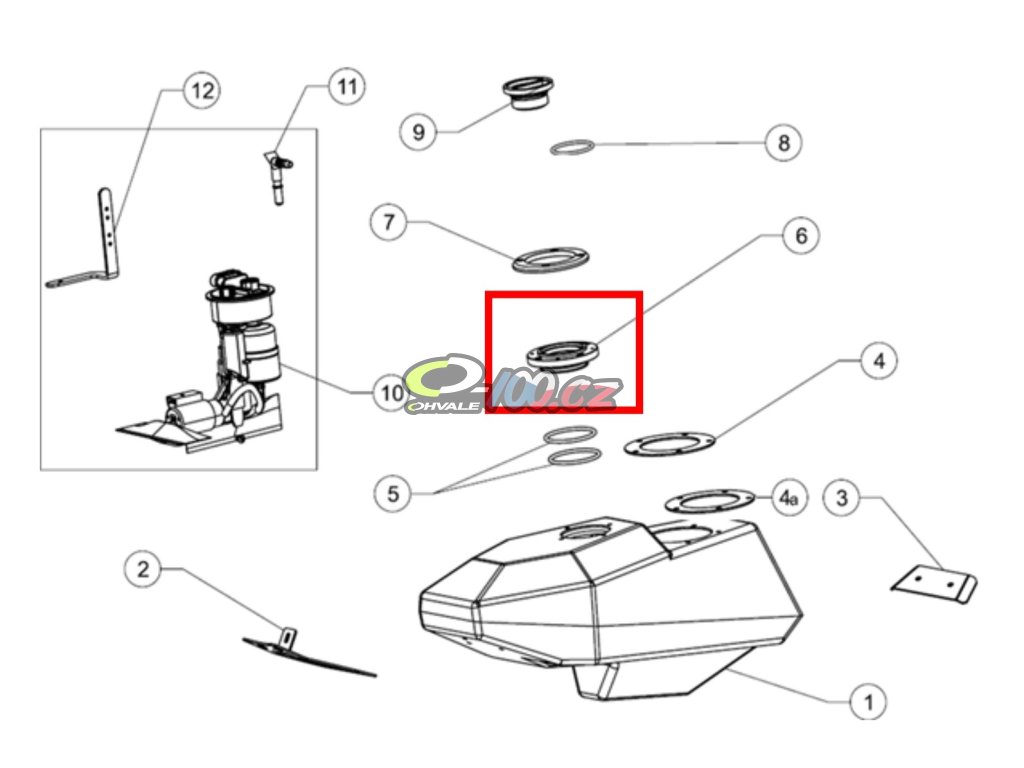 12
11
9
8
7
6
10
OHVALE
100.cz
4
5
4a
3
2
1