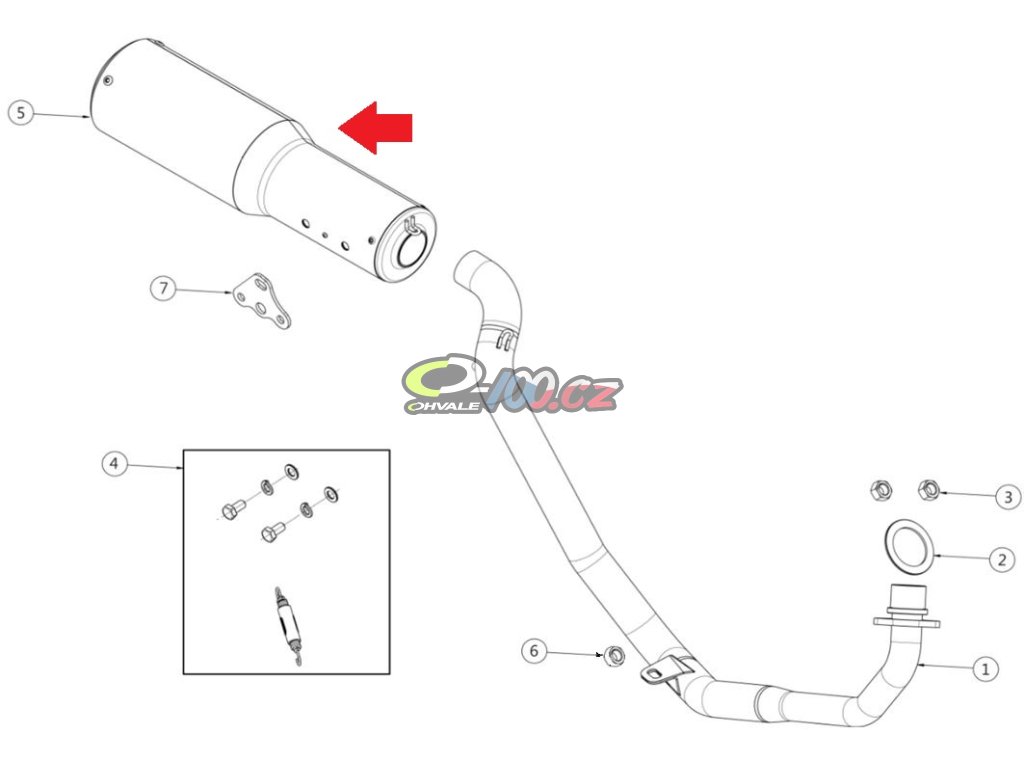 5

7

OHVALE 100.cz

4

3

2

6

1