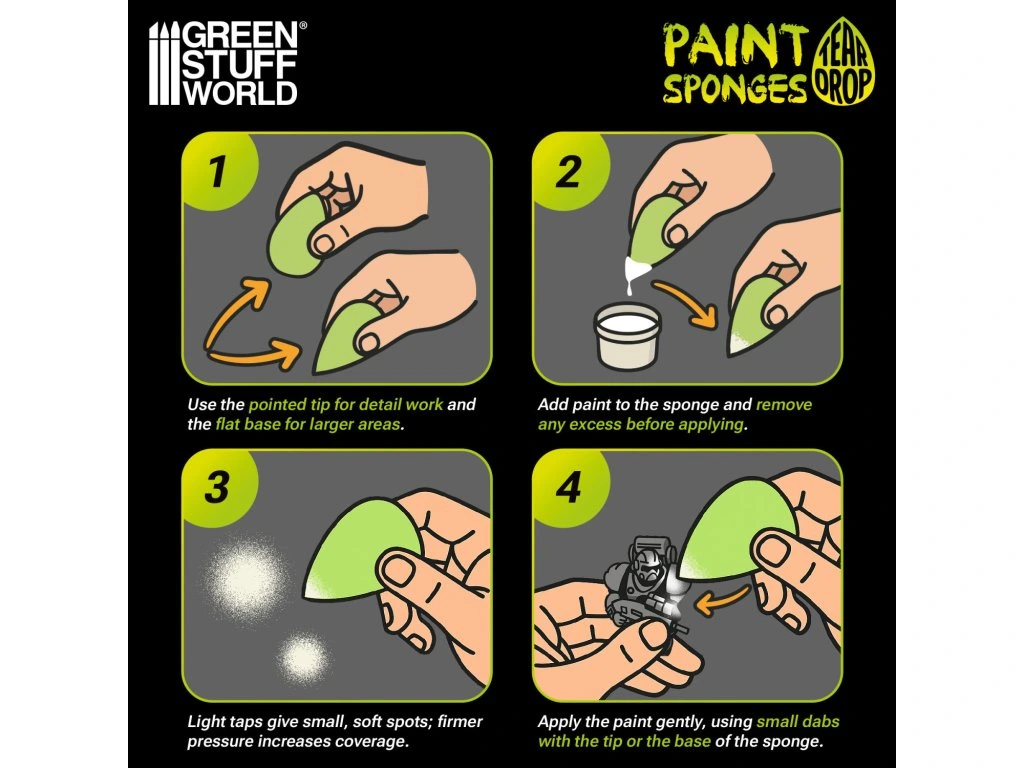 GREEN STUFF WORLD®

PAINT SPONGES TEAR DROP

1

Use the pointed tip for detail work and the flat base for larger areas.

2

Add paint to the sponge and remove any excess before applying.

3

Light taps give small, soft spots; firmer pressure increases coverage.

4

Apply the paint gently, using small dabs with the tip or the base of the sponge.