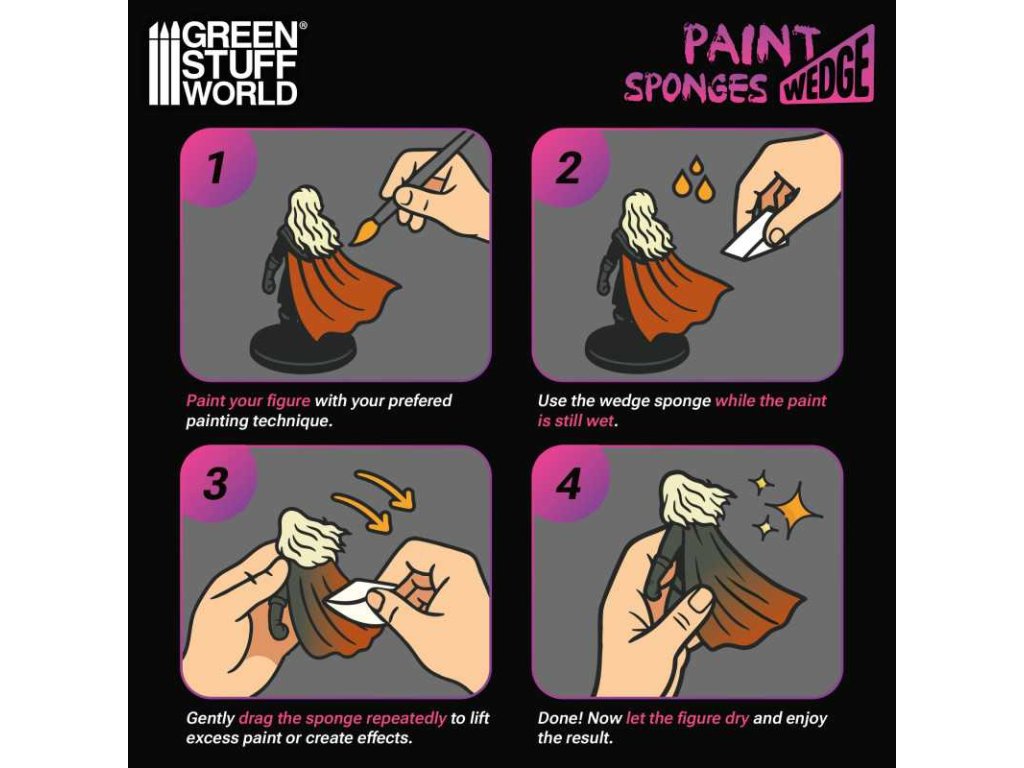 GREEN STUFF WORLD®

PAINT SPONGES WEDGE

1

Paint your figure with your prefered painting technique.

2

Use the wedge sponge while the paint is still wet.

3

Gently drag the sponge repeatedly to lift excess paint or create effects.

4

Done! Now let the figure dry and enjoy the result.