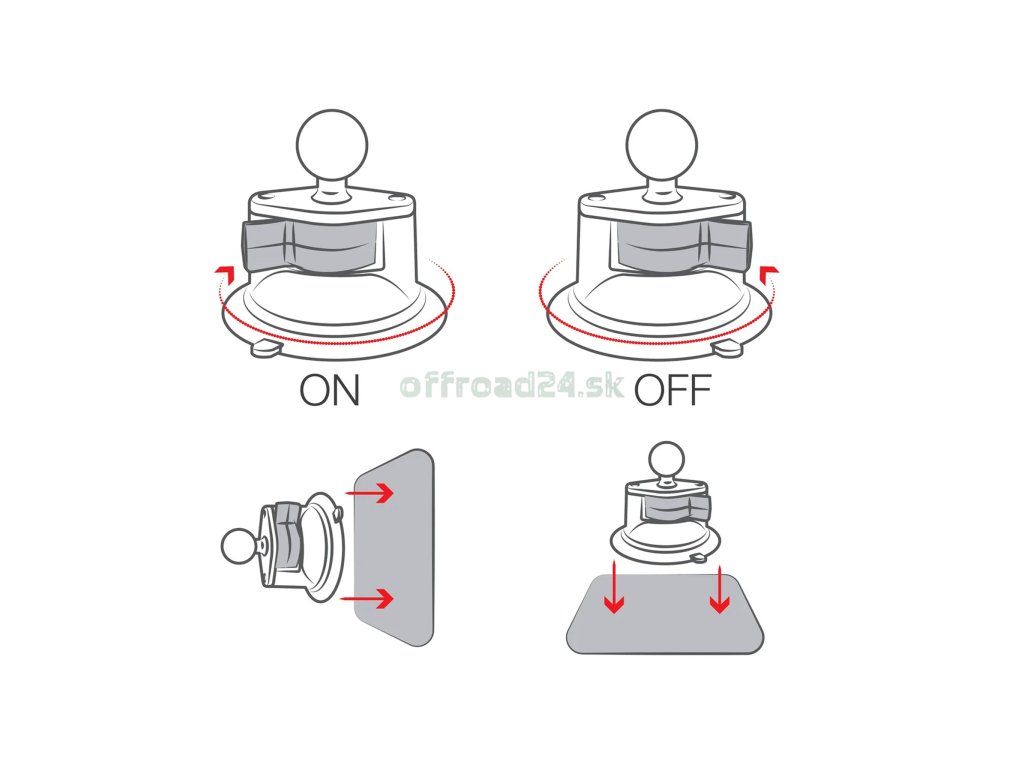 ON offroad24.sk OFF