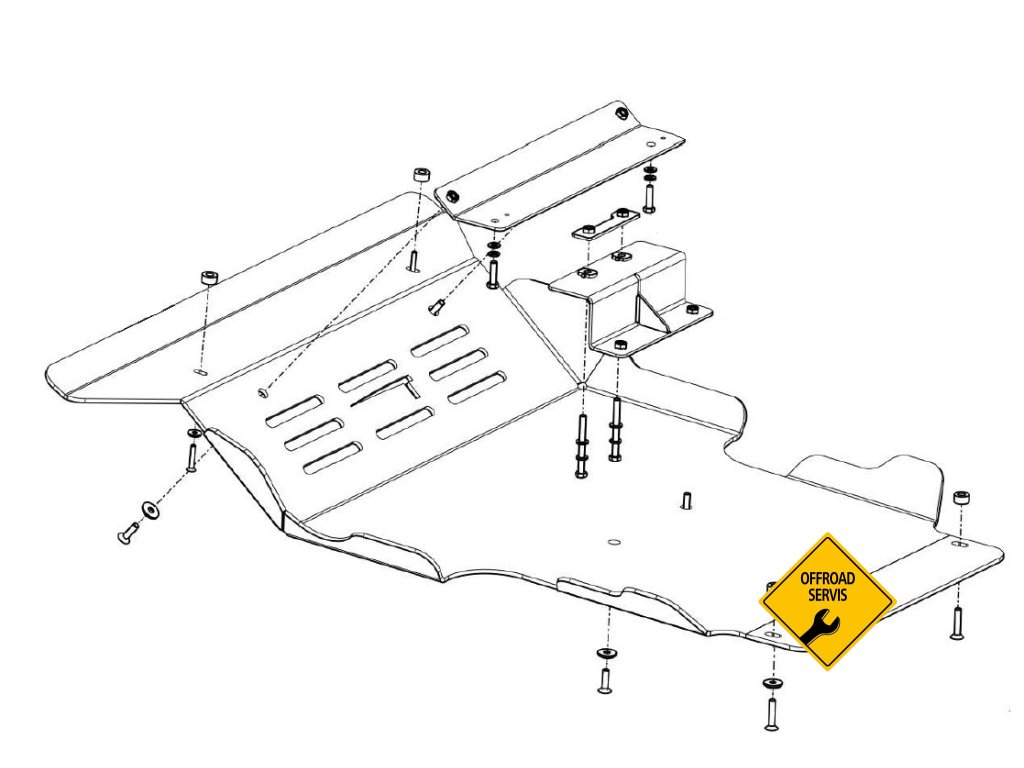 OFFROAD SERVIS