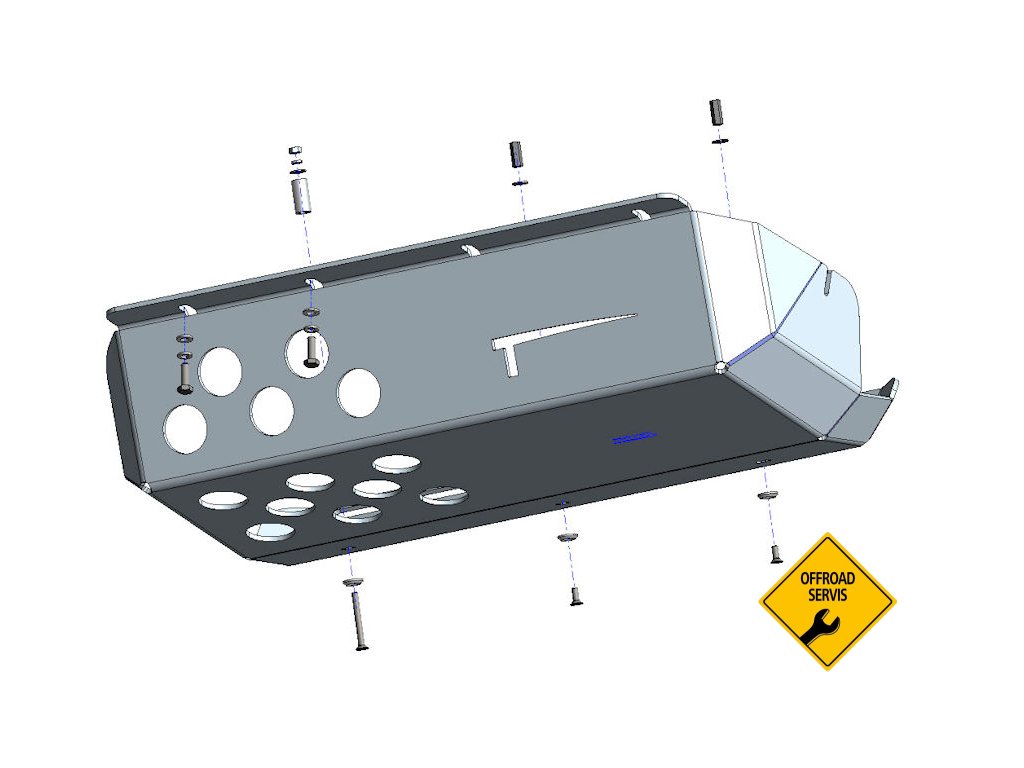 OFFROAD
SERVIS