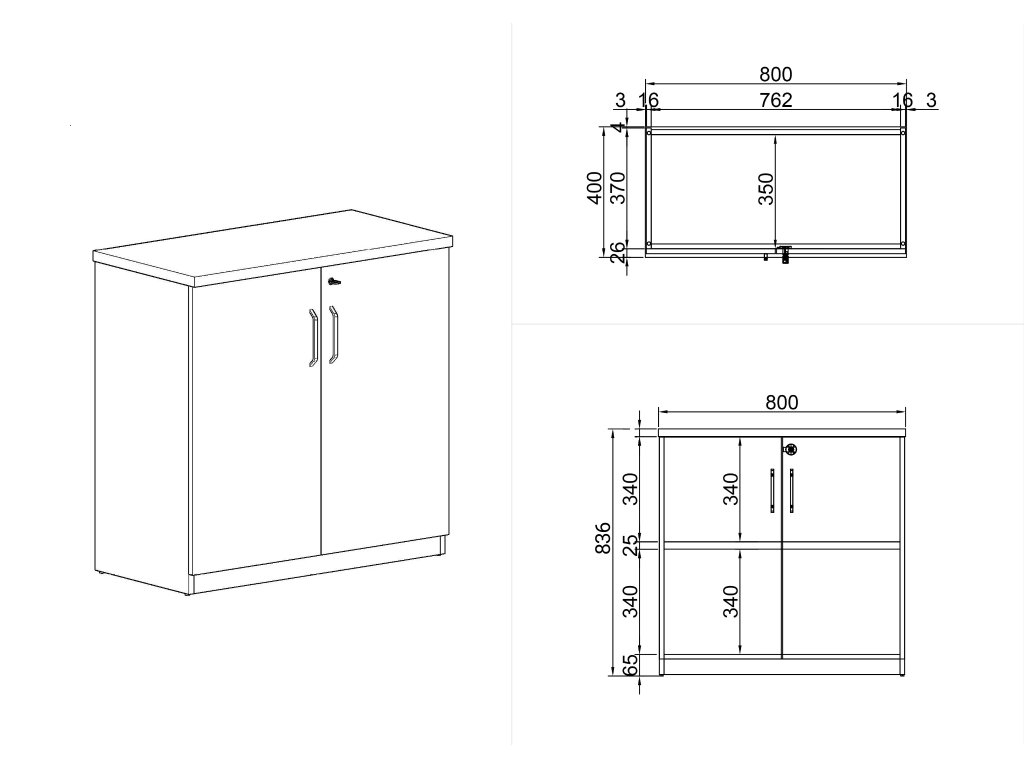 800
3 16 762 16 3
4
400 370 350
26

800
836 340 340
25
340 340
65