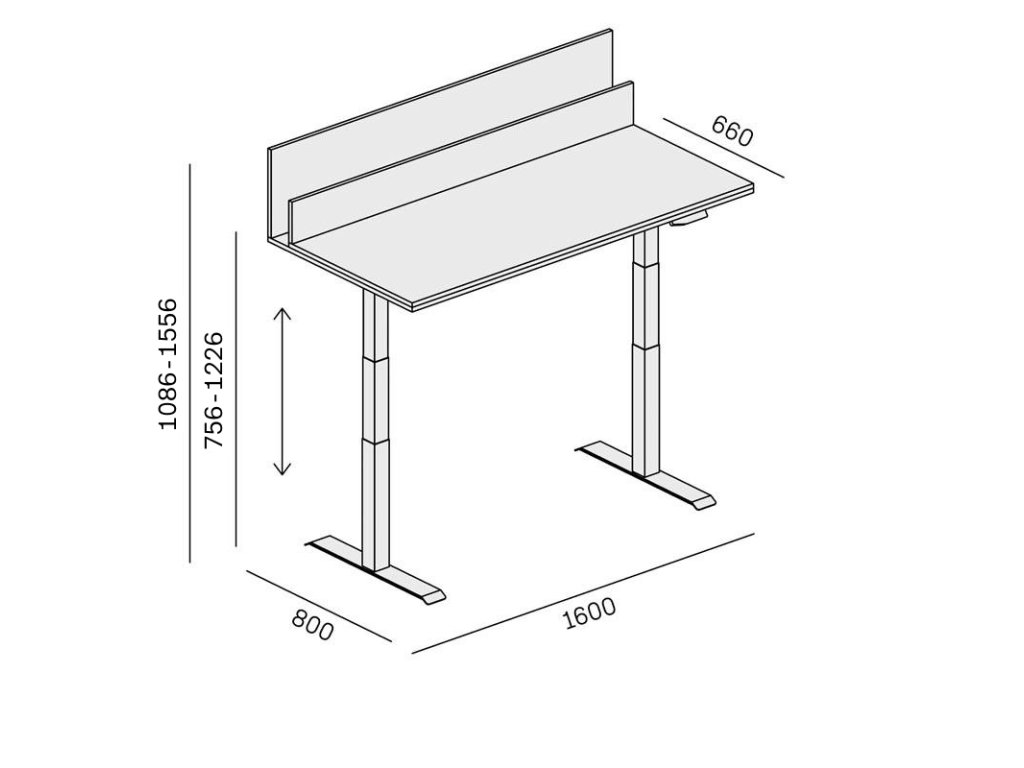 660
1086-1556
756-1226
800
1600