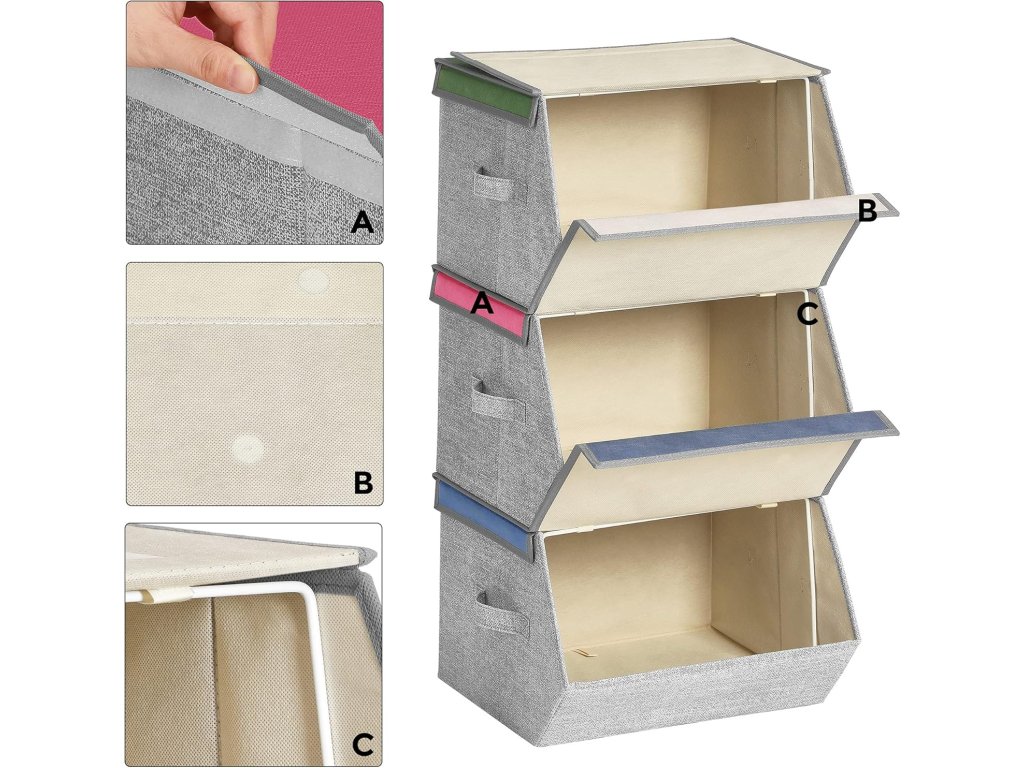 A

B

C

B

A

C