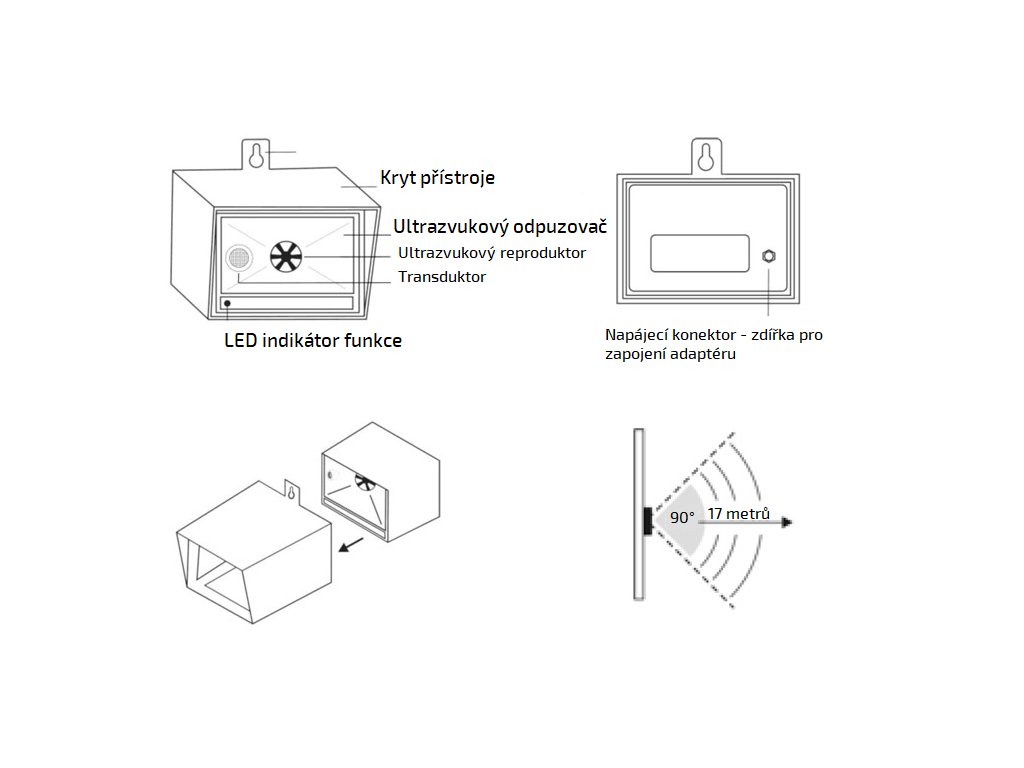 Kryt přístroje

Ultrazvukový odpuzovač

Ultrazvukový reproduktor

Transduktor

LED indikátor funkce

Napájecí konektor - zdířka pro zapojení adaptéru

90°

17 metrů