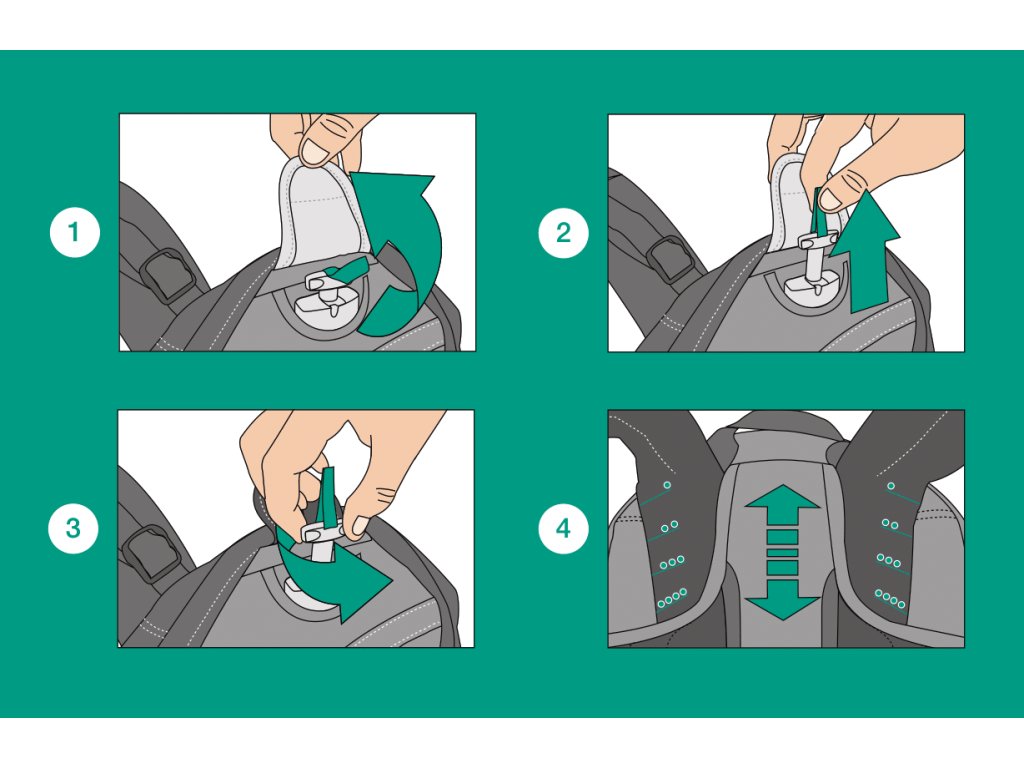 1

2

3

4