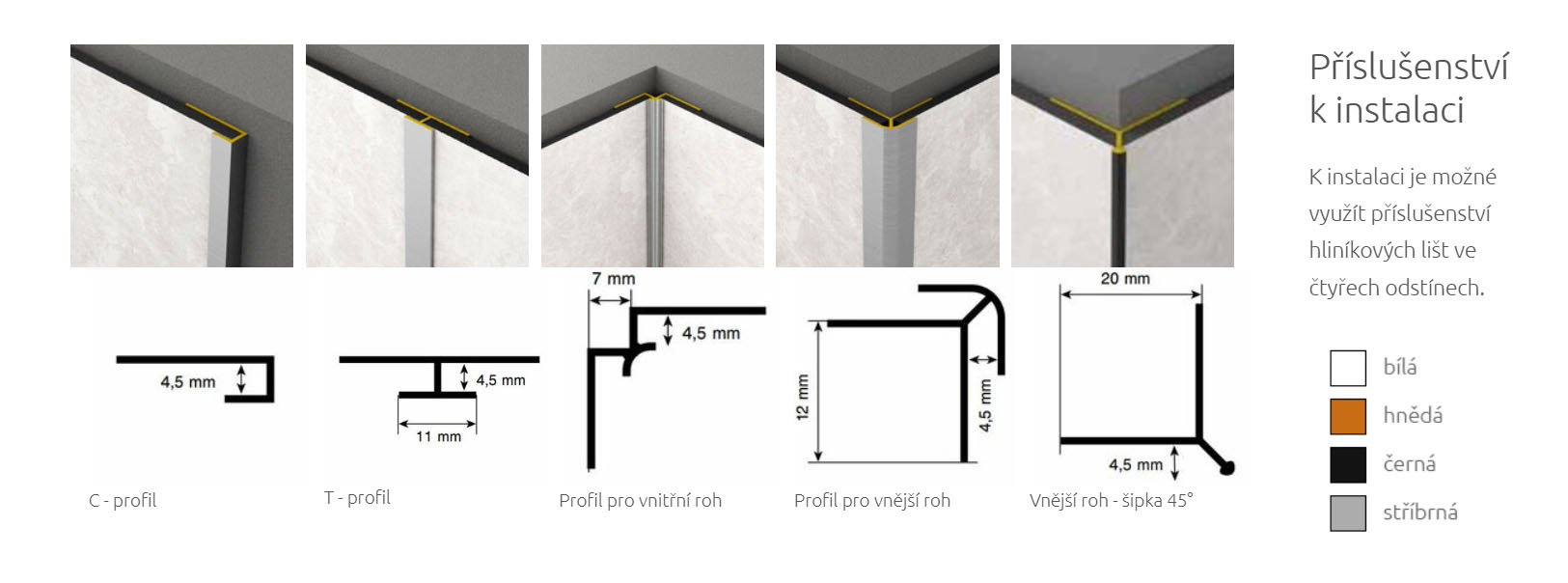 4,5 mm

C - profil

4,5 mm

11 mm

T - profil

7 mm

4,5 mm

Profil pro vnitřní roh

12 mm

4,5 mm

Profil pro vnější roh

20 mm

4,5 mm

Vnější roh - šipka 45°

Příslušenství k instalaci

K instalaci je možné využít příslušenství hliníkových lišt ve čtyřech odstínech.

bílá

hnědá

černá

stříbrná