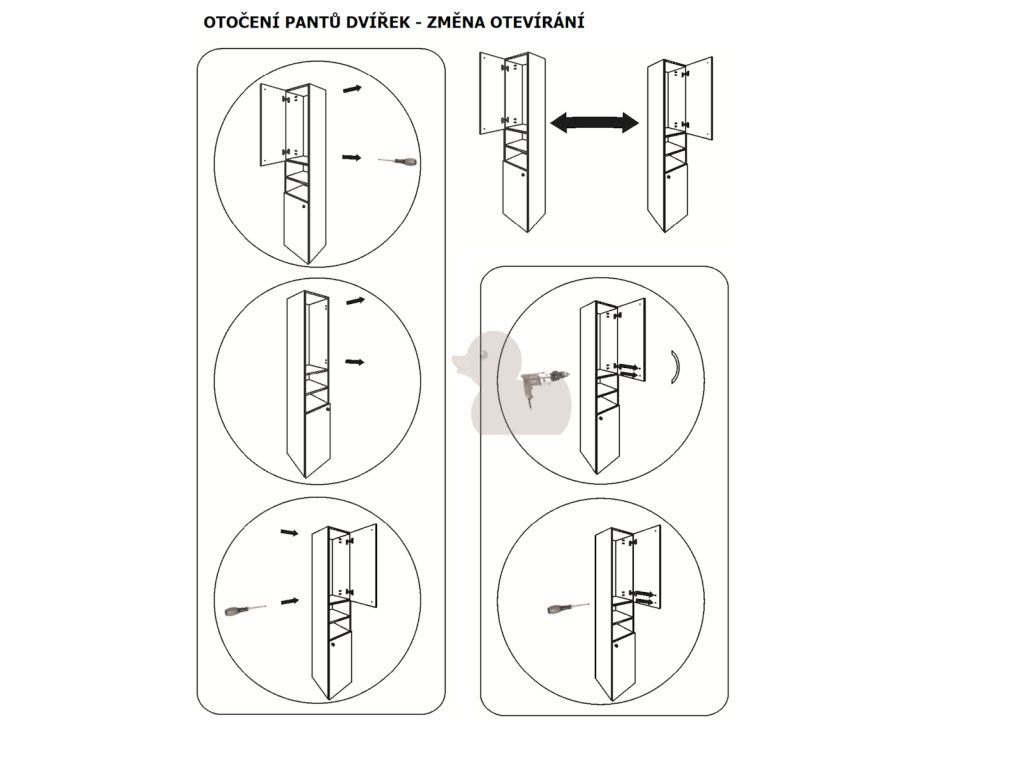 OTOČENÍ PANTŮ DVÍŘEK - ZMĚNA OTEVÍRÁNÍ