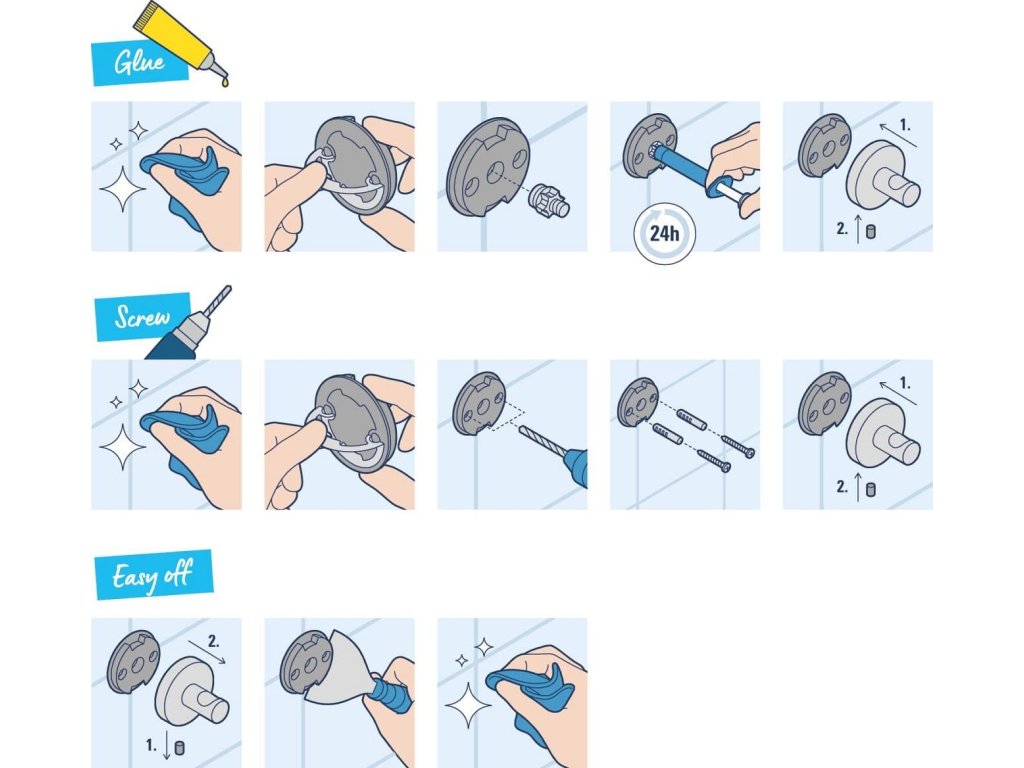 Glue

24h

1.

2.

Screw

1.

2.

Easy off

2.

1.