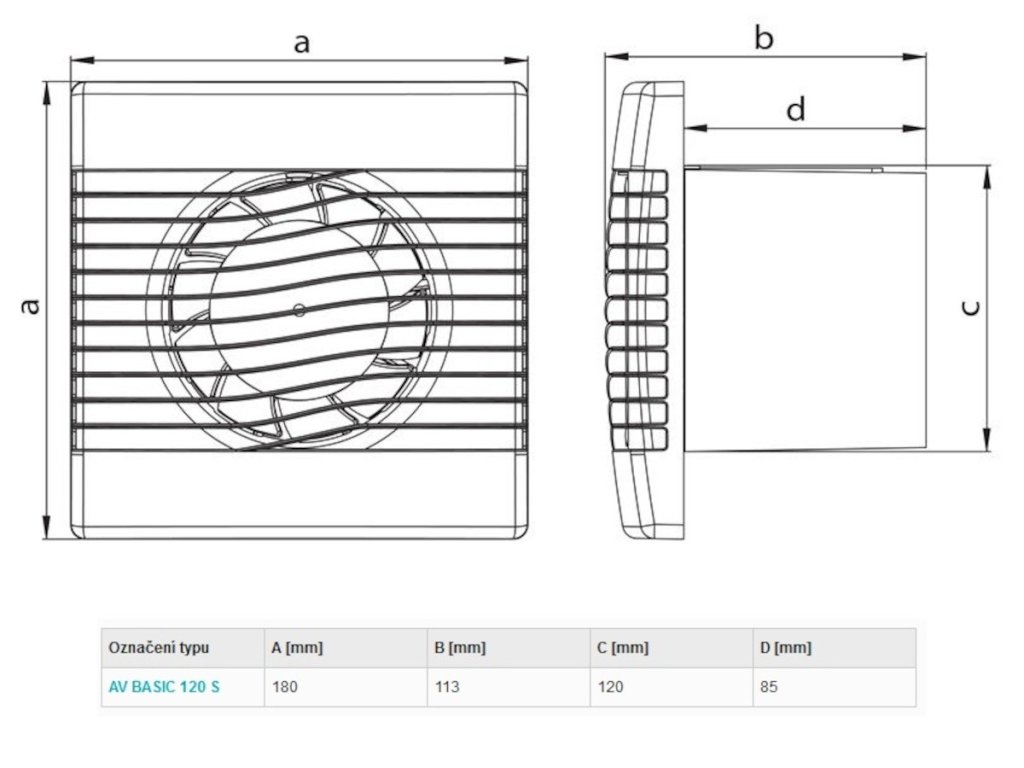 a

a

b

d

c

| Označení typu | A [mm] | B [mm] | C [mm] | D [mm] |
|---|---|---|---|---|
| AV BASIC 120 S | 180 | 113 | 120 | 85 |